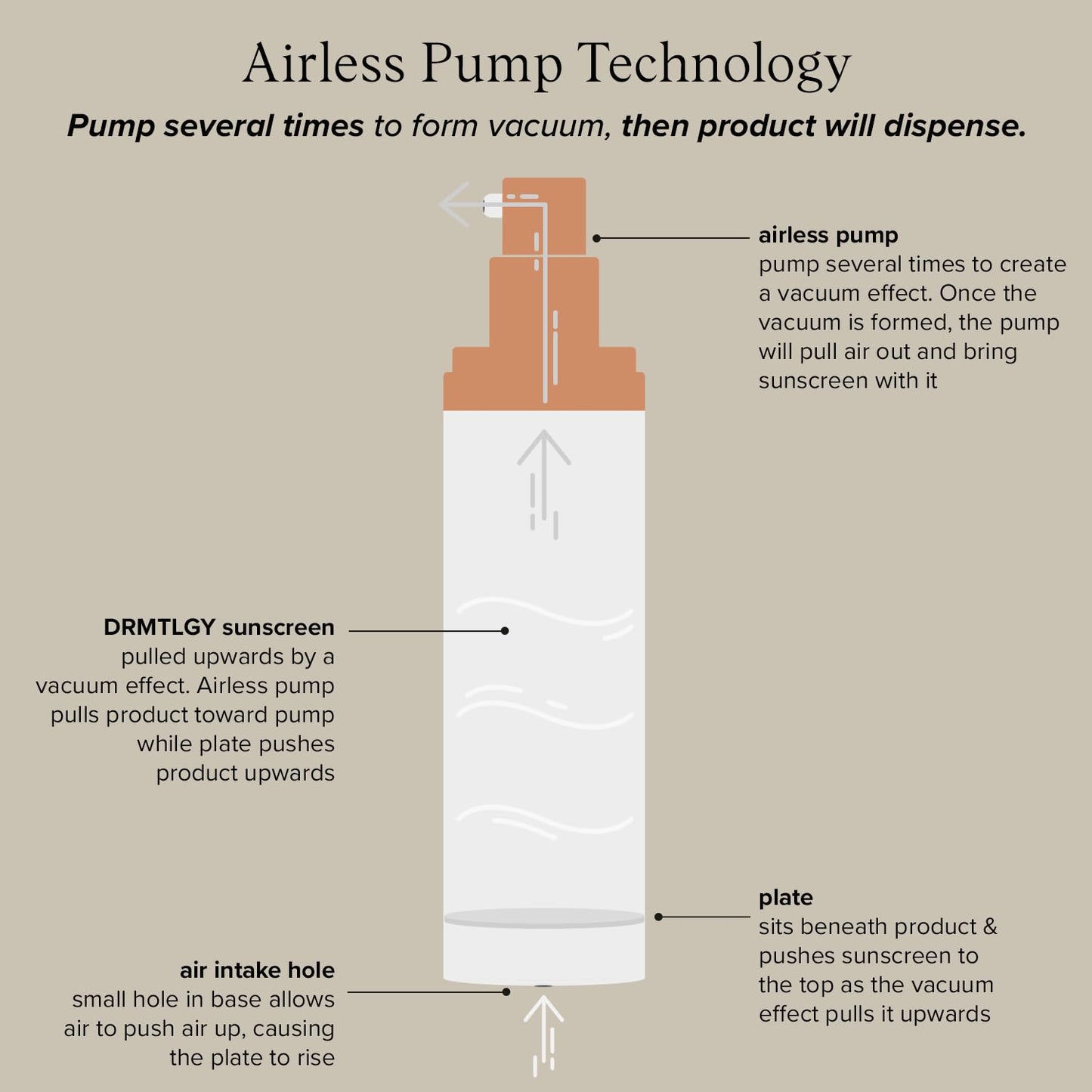 Airless Pump Technology

Pump several times to form vacuum, then product will dispense.

airless pump
pump several times to create a vacuum effect. Once the vacuum is formed, the pump will pull air out and bring sunscreen with it

DRMTLGY sunscreen
pulled upwards by a vacuum effect. Airless pump pulls product toward pump while plate pushes product upwards

plate
sits beneath product & pushes sunscreen to the top as the vacuum effect pulls it upwards

air intake hole
small hole in base allows air to push air up, causing the plate to rise