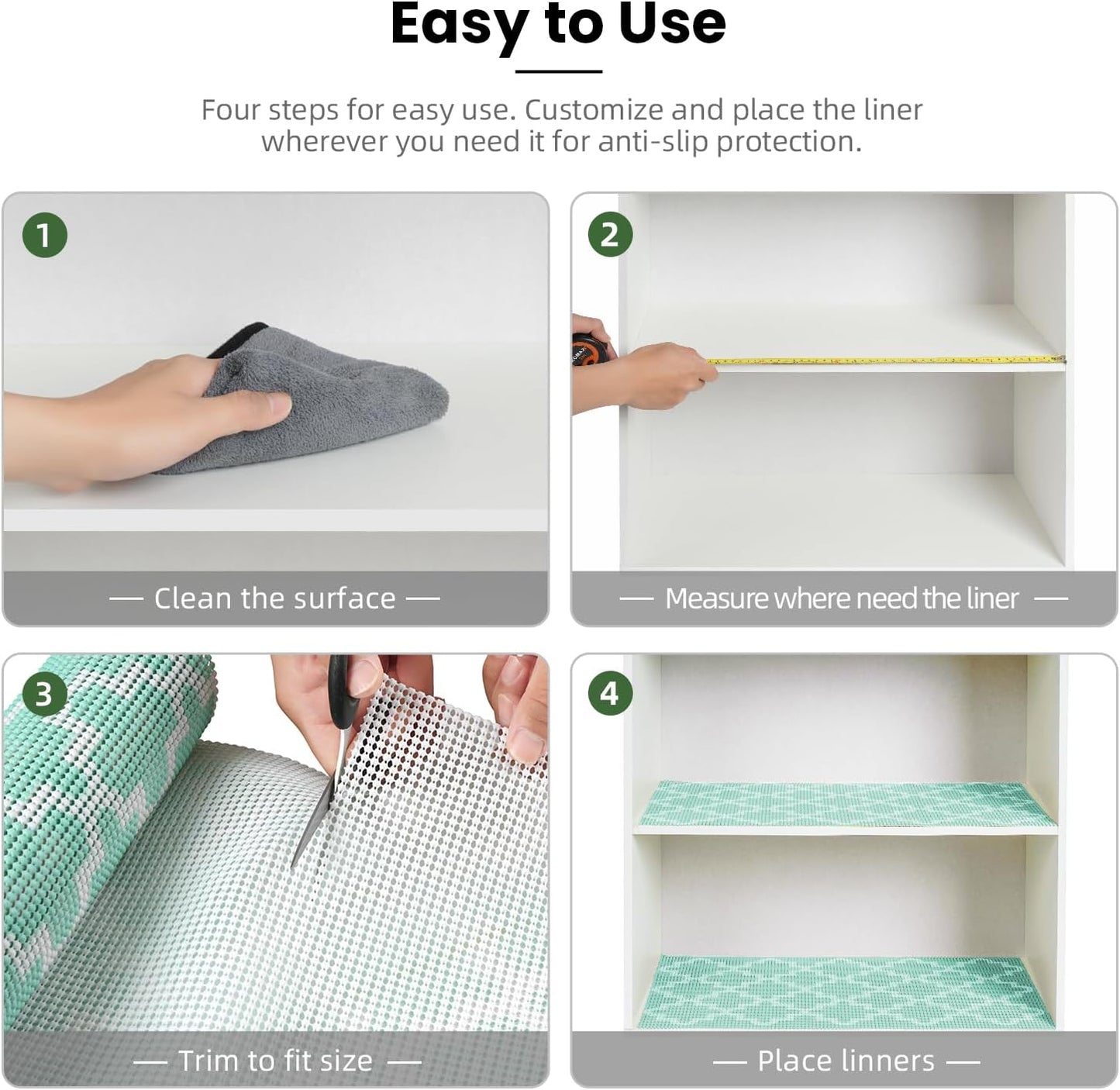 Easy to Use

Four steps for easy use. Customize and place the liner wherever you need it for anti-slip protection.

1

— Clean the surface —

2

— Measure where need the liner —

3

— Trim to fit size —

4

— Place linners —