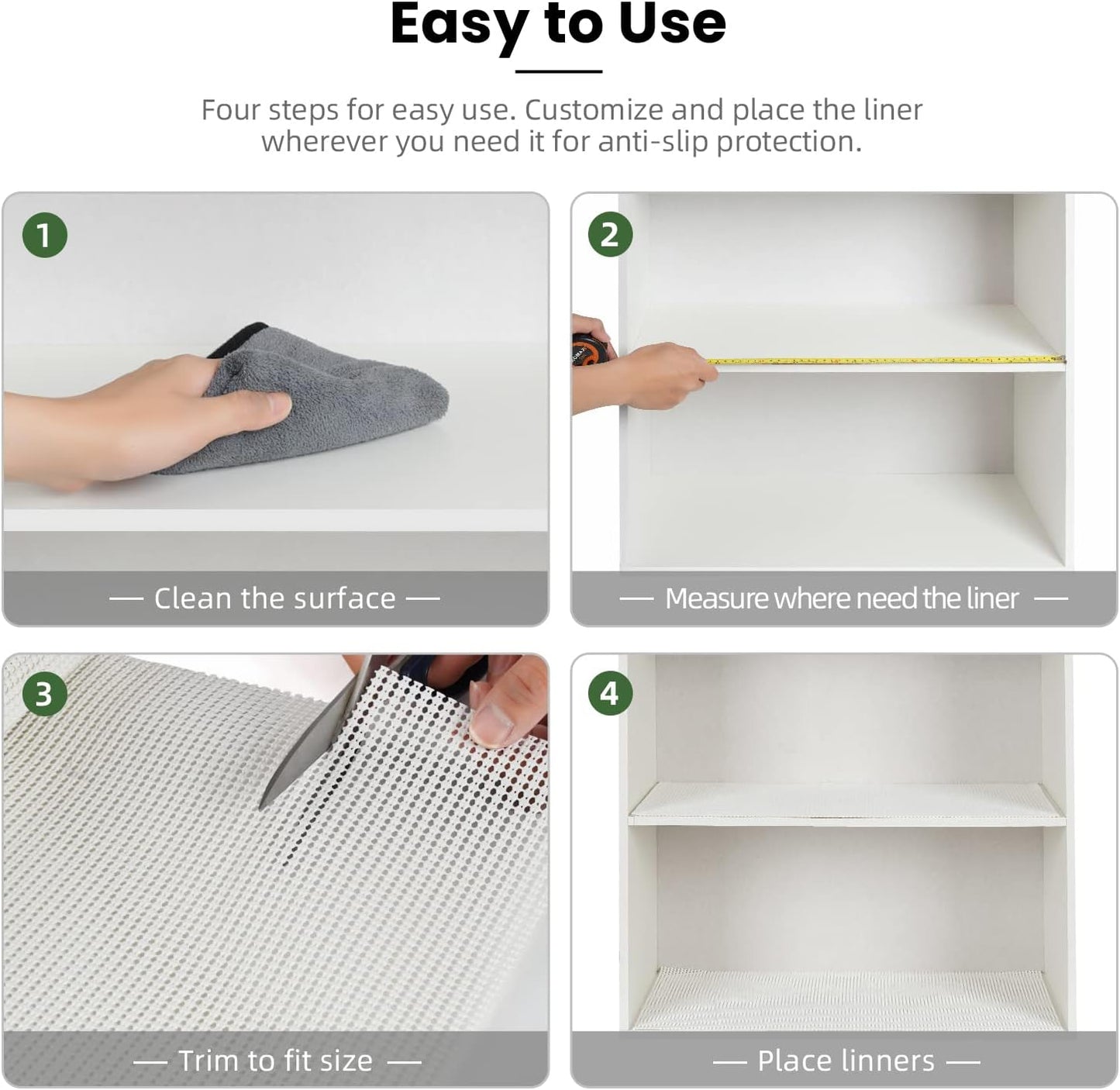 Easy to Use

Four steps for easy use. Customize and place the liner wherever you need it for anti-slip protection.

1

— Clean the surface —

2

— Measure where need the liner —

3

— Trim to fit size —

4

— Place linners —