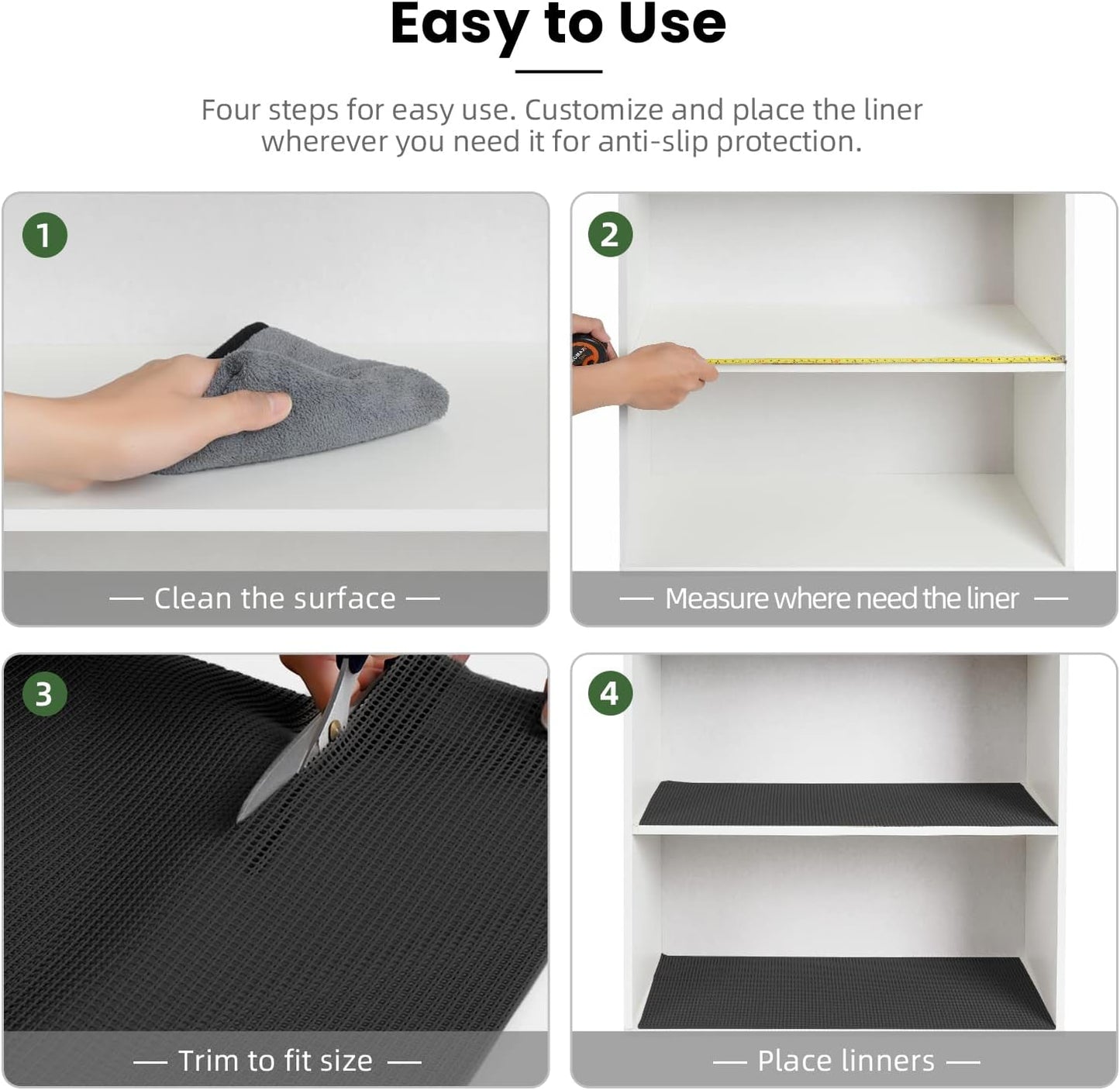 Easy to Use

Four steps for easy use. Customize and place the liner wherever you need it for anti-slip protection.

1

— Clean the surface —

2

— Measure where need the liner —

3

— Trim to fit size —

4

— Place linners —