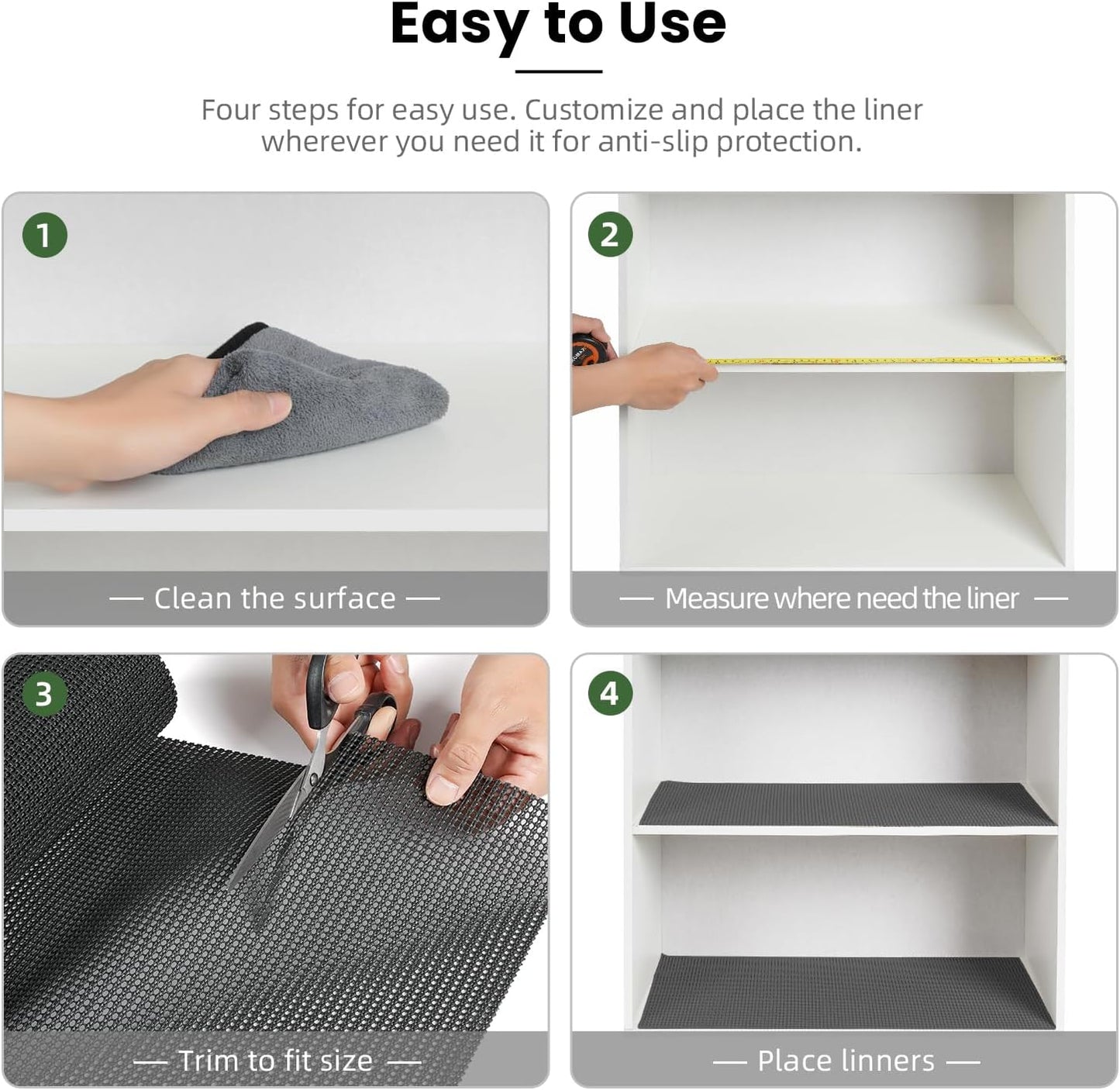 Easy to Use

Four steps for easy use. Customize and place the liner wherever you need it for anti-slip protection.

1

— Clean the surface —

2

— Measure where need the liner —

3

— Trim to fit size —

4

— Place linners —