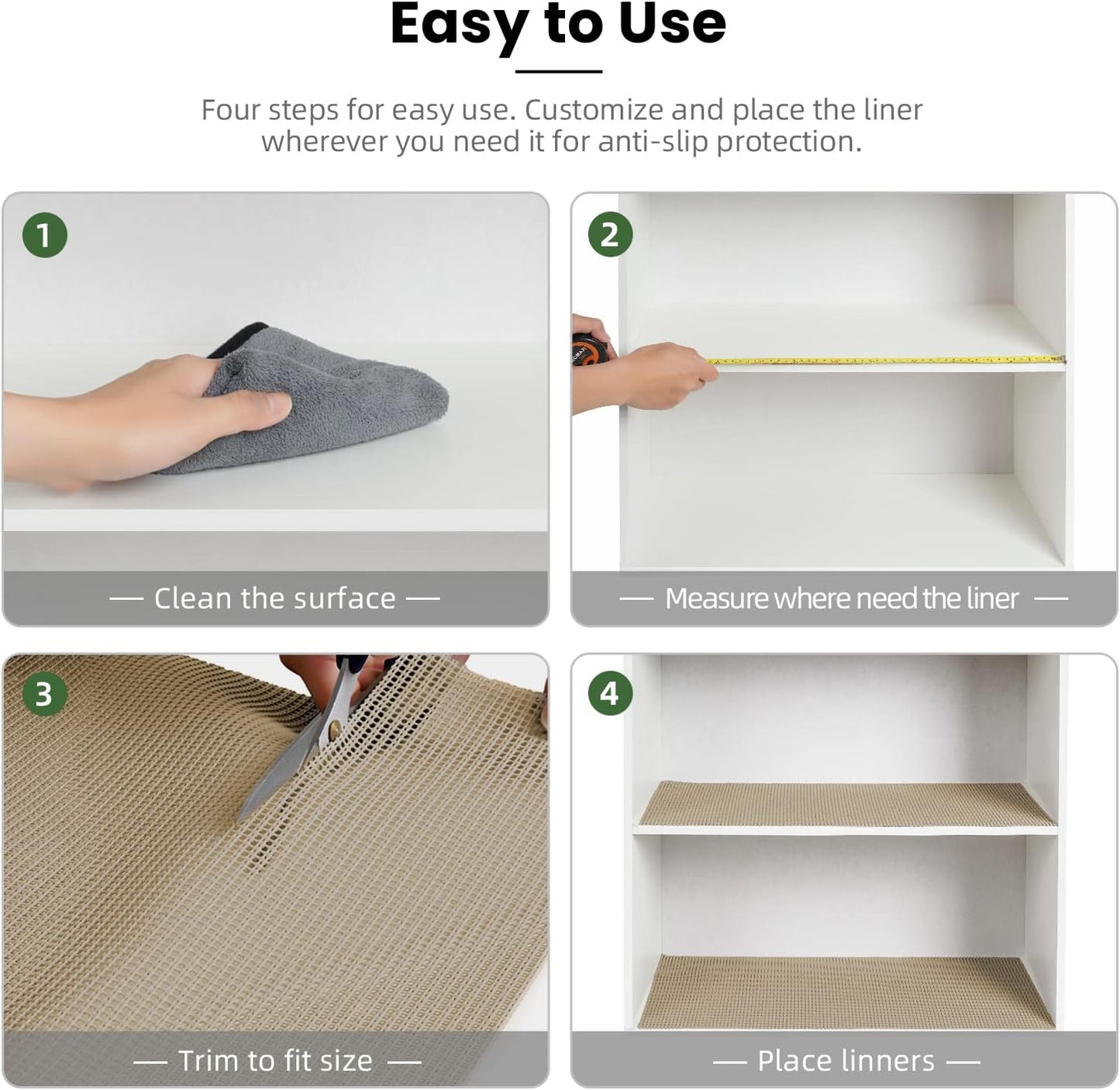 Easy to Use

Four steps for easy use. Customize and place the liner wherever you need it for anti-slip protection.

1

— Clean the surface —

2

— Measure where need the liner —

3

— Trim to fit size —

4

— Place linners —