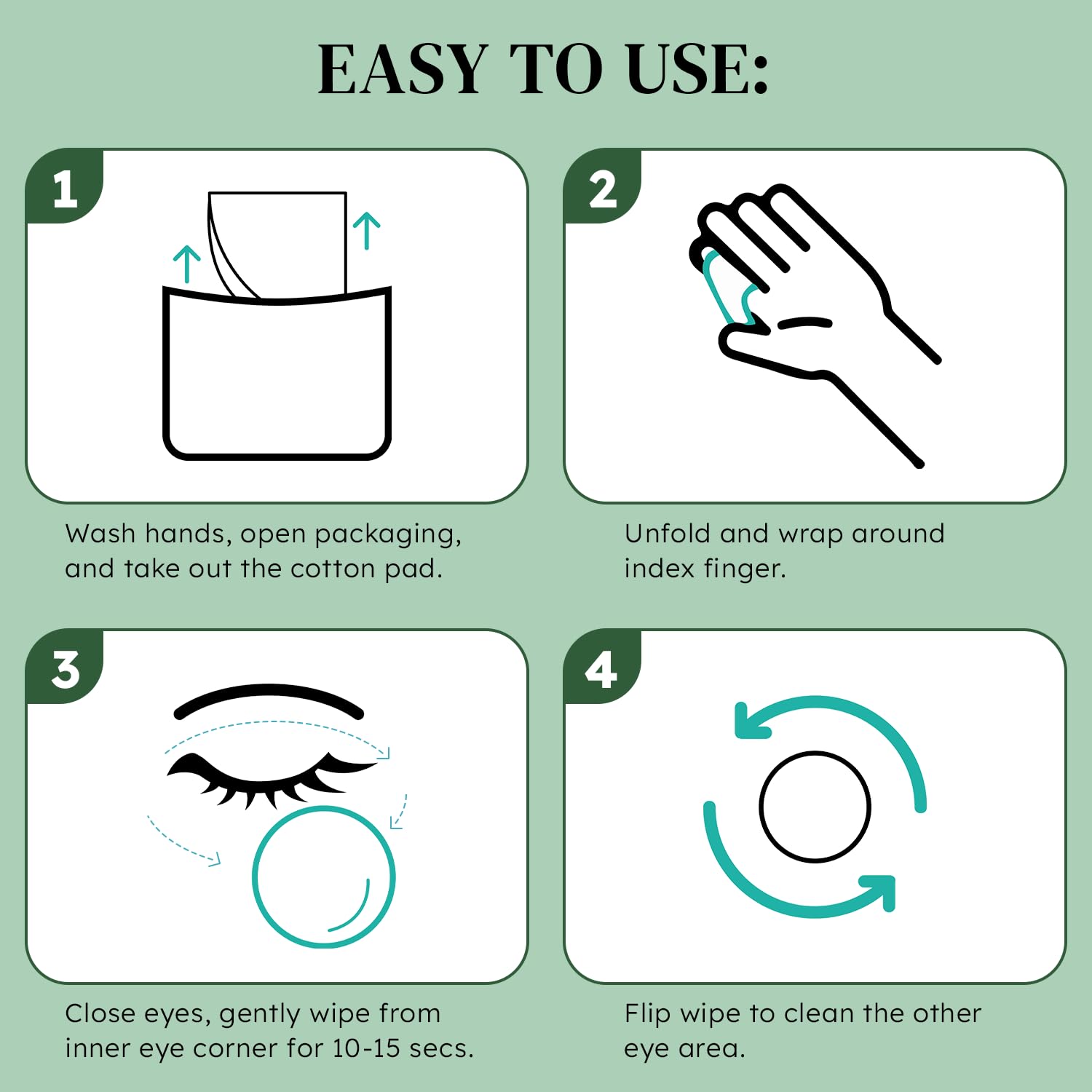 EASY TO USE:

1

Wash hands, open packaging, and take out the cotton pad.

2

Unfold and wrap around index finger.

3

Close eyes, gently wipe from inner eye corner for 10-15 secs.

4

Flip wipe to clean the other eye area.