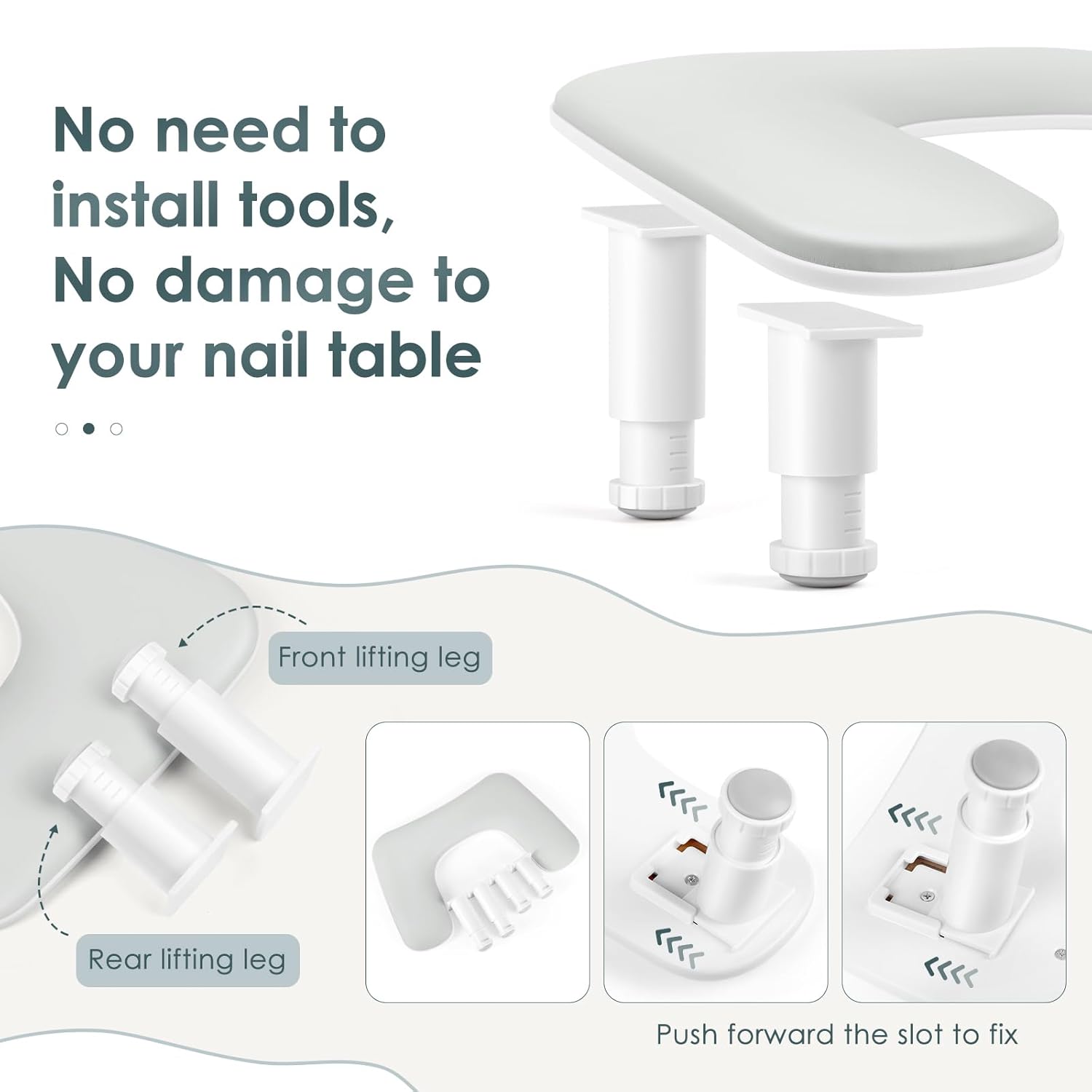 No need to install tools, No damage to your nail table

Front lifting leg

Rear lifting leg

Push forward the slot to fix