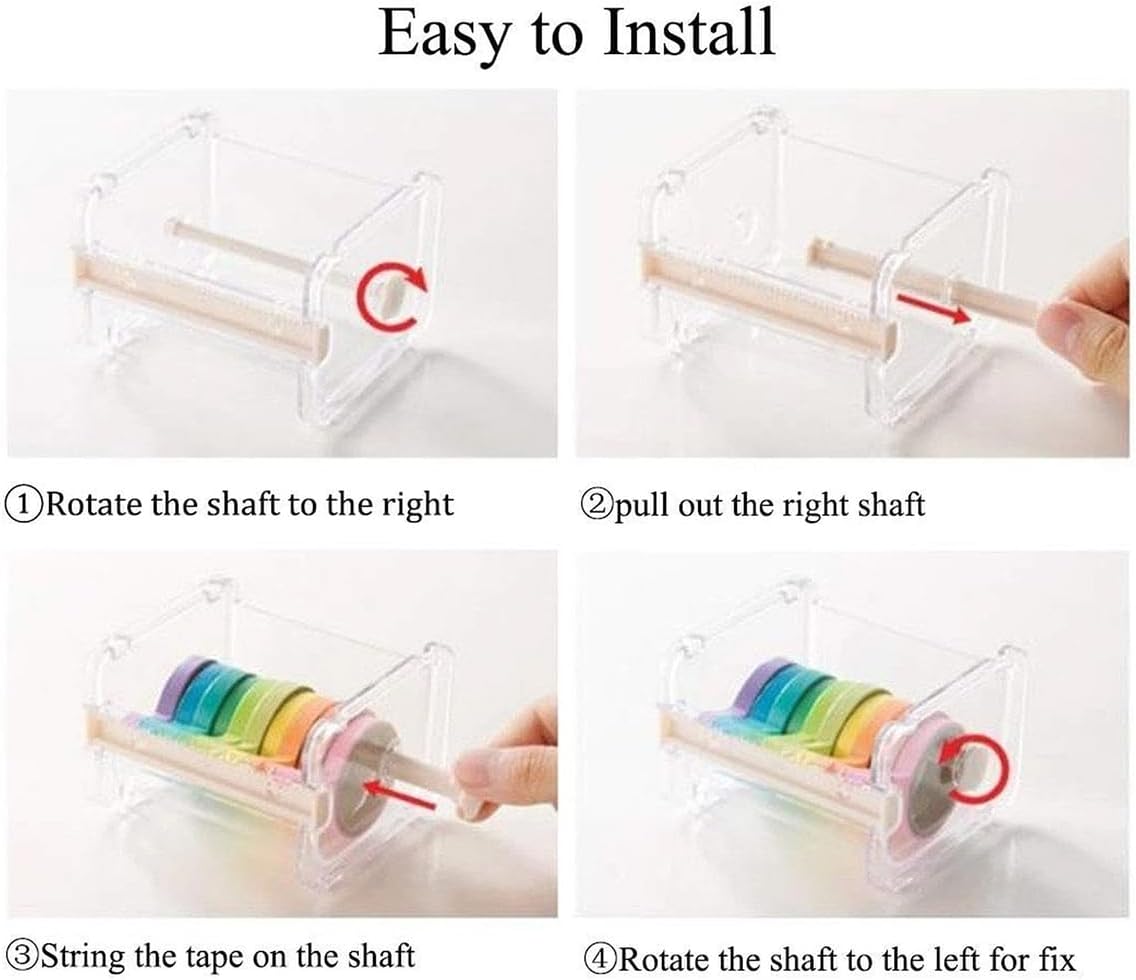 Easy to Install

①Rotate the shaft to the right

②pull out the right shaft

③String the tape on the shaft

④Rotate the shaft to the left for fix