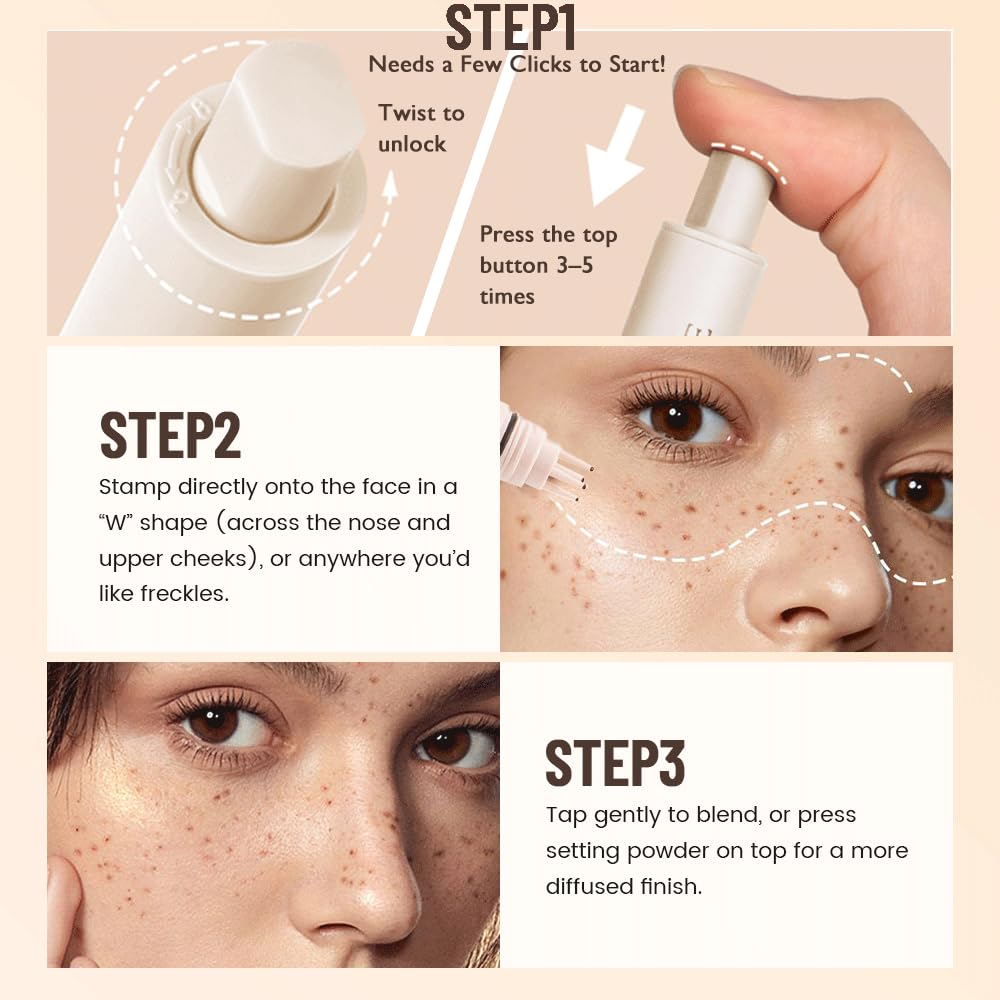 STEP1
Needs a Few Clicks to Start!

Twist to unlock

Press the top button 3–5 times

STEP2
Stamp directly onto the face in a “W” shape (across the nose and upper cheeks), or anywhere you’d like freckles.

STEP3
Tap gently to blend, or press setting powder on top for a more diffused finish.