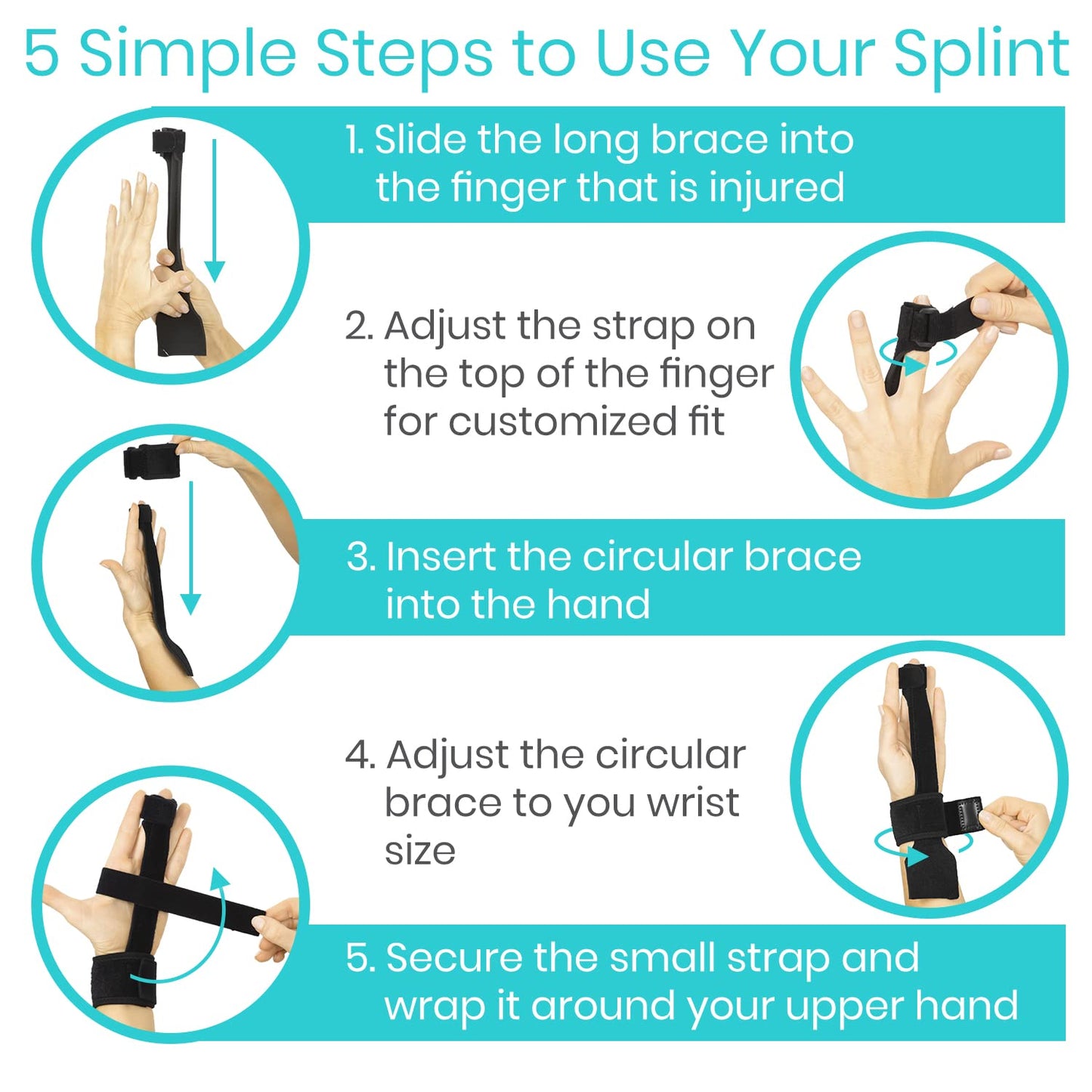 5 Simple Steps to Use Your Splint

1. Slide the long brace into the finger that is injured

2. Adjust the strap on the top of the finger for customized fit

3. Insert the circular brace into the hand

4. Adjust the circular brace to you wrist size

5. Secure the small strap and wrap it around your upper hand