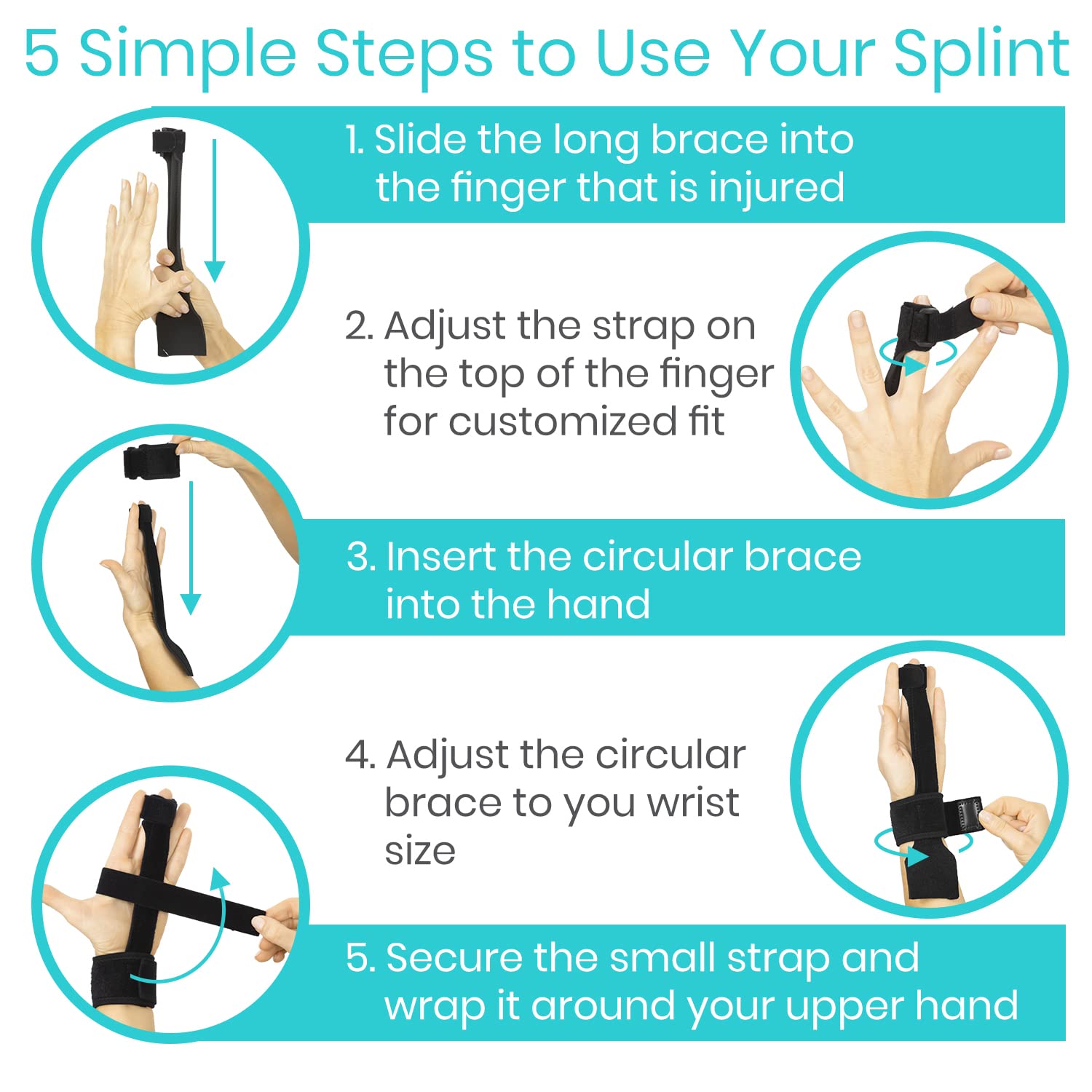 5 Simple Steps to Use Your Splint

1. Slide the long brace into the finger that is injured

2. Adjust the strap on the top of the finger for customized fit

3. Insert the circular brace into the hand

4. Adjust the circular brace to you wrist size

5. Secure the small strap and wrap it around your upper hand