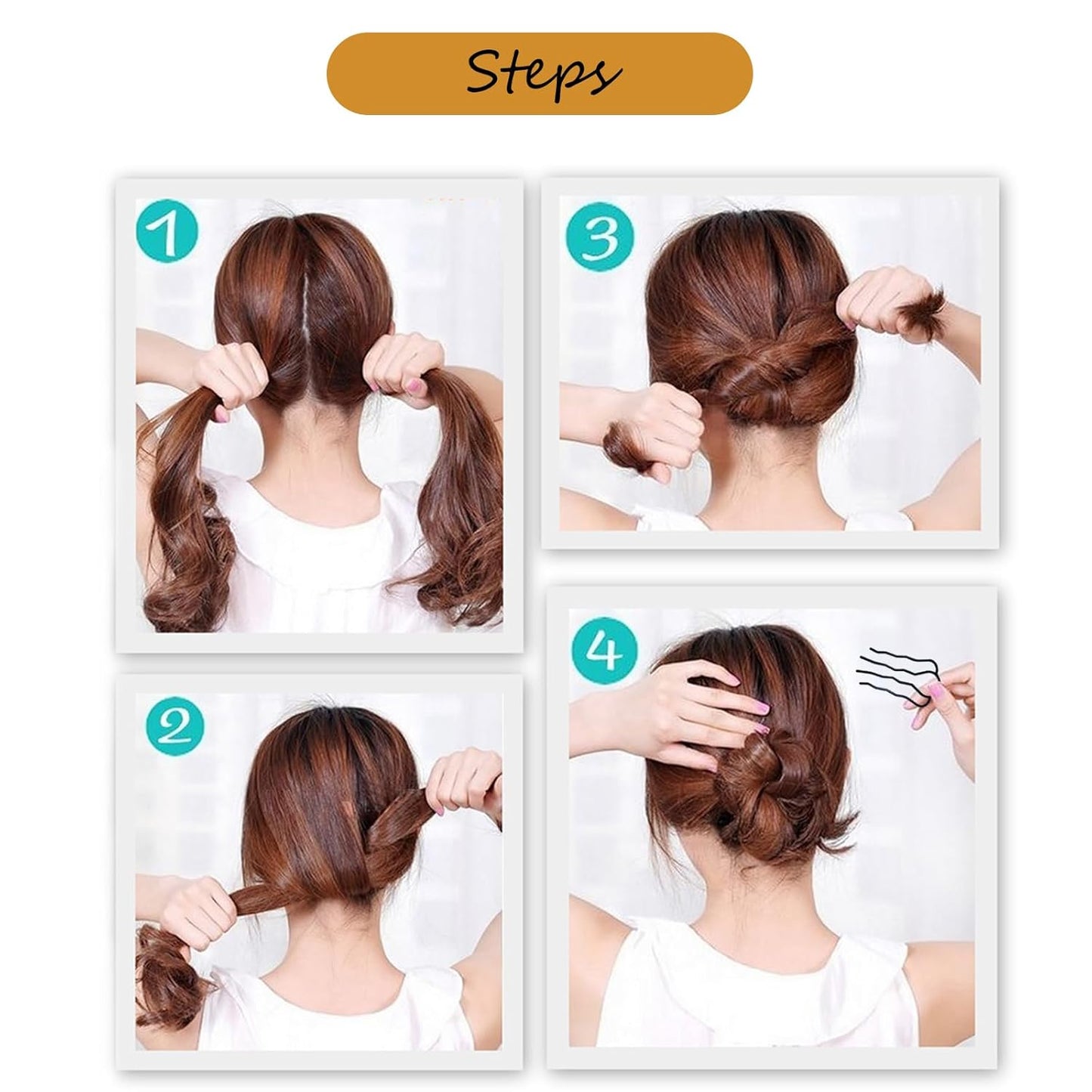 Steps

1

3

2

4