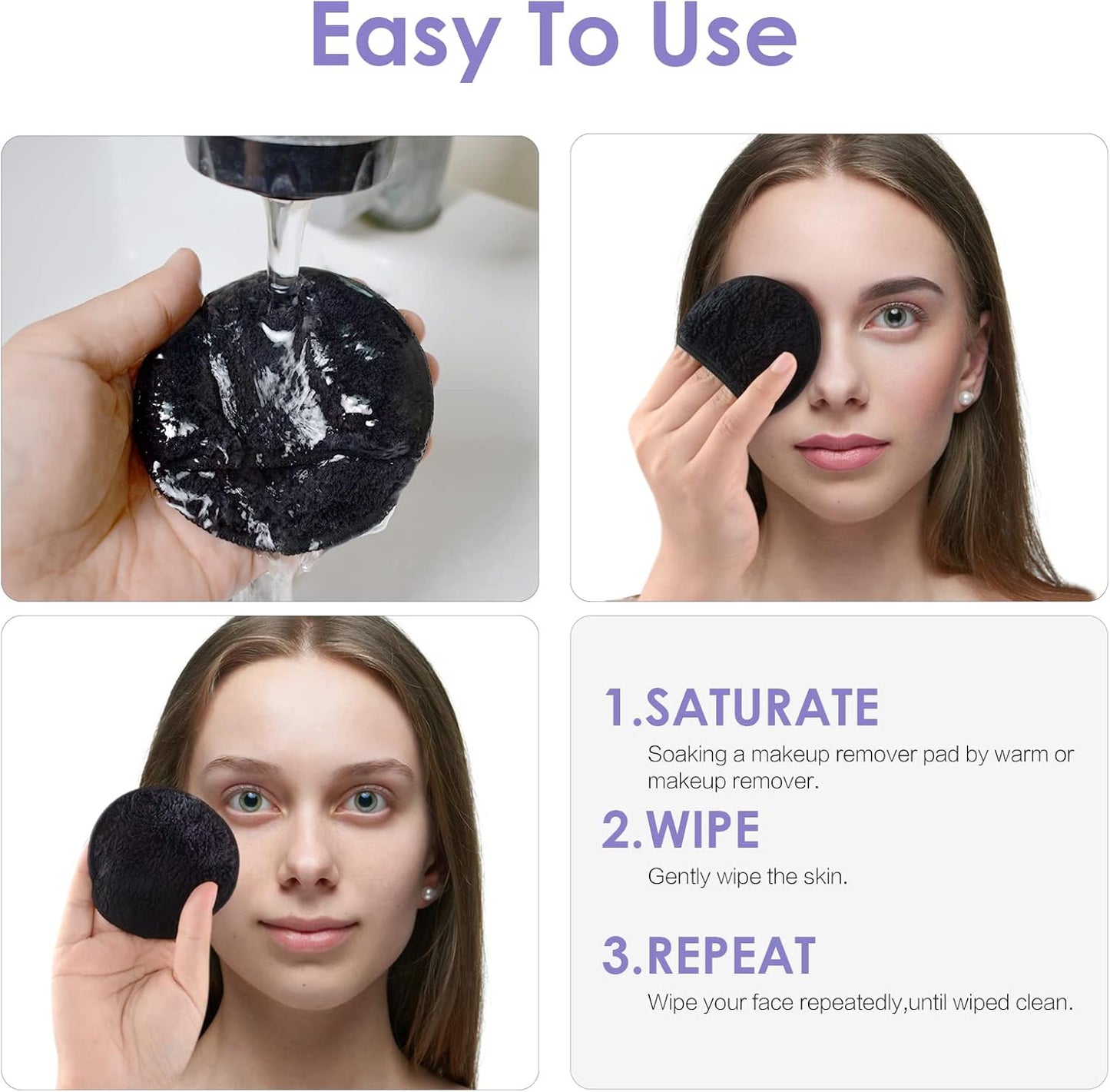 Easy To Use

1.SATURATE

Soaking a makeup remover pad by warm or makeup remover.

2.WIPE

Gently wipe the skin.

3.REPEAT

Wipe your face repeatedly,until wiped clean.