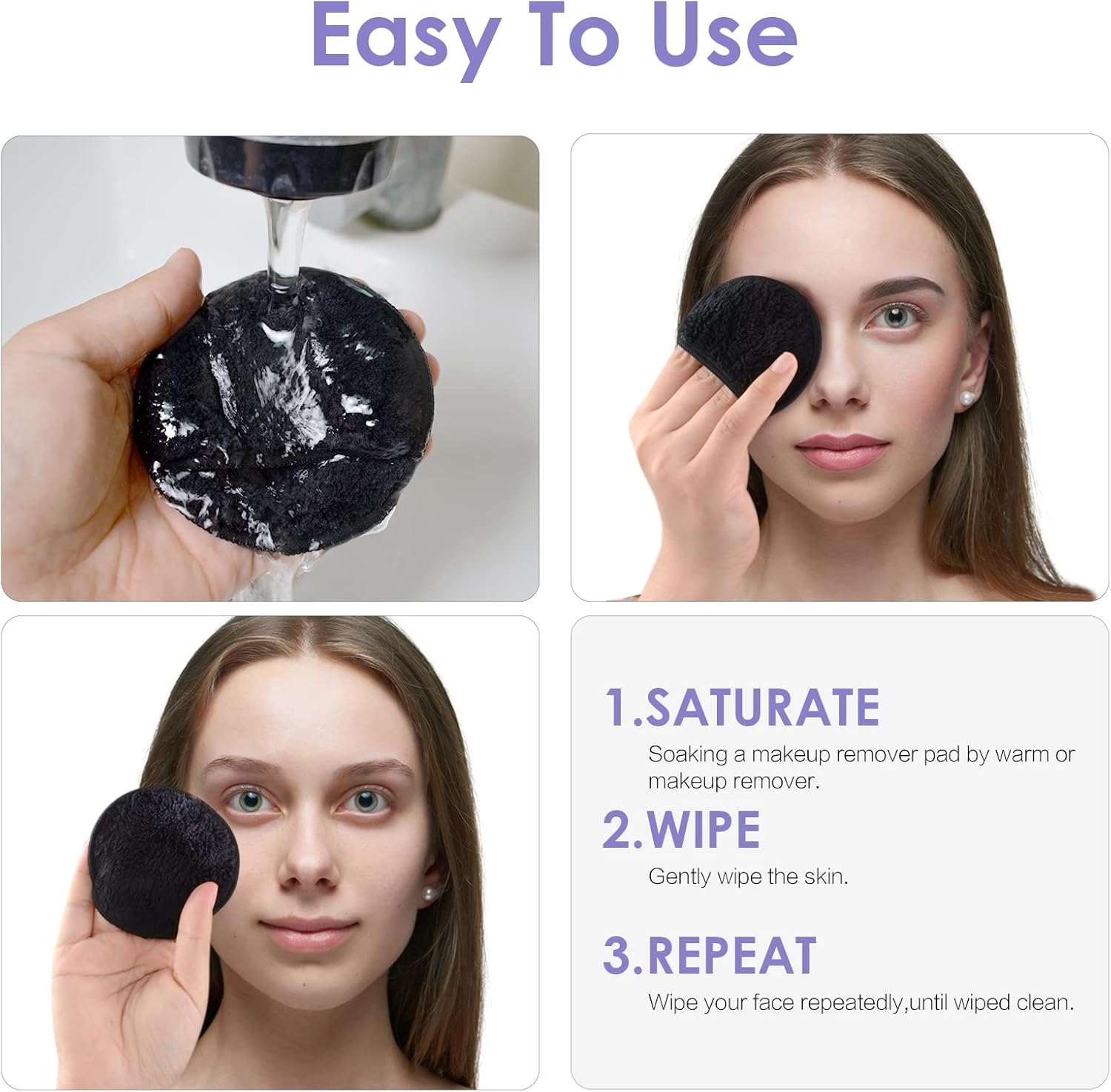 Easy To Use

1.SATURATE

Soaking a makeup remover pad by warm or makeup remover.

2.WIPE

Gently wipe the skin.

3.REPEAT

Wipe your face repeatedly,until wiped clean.