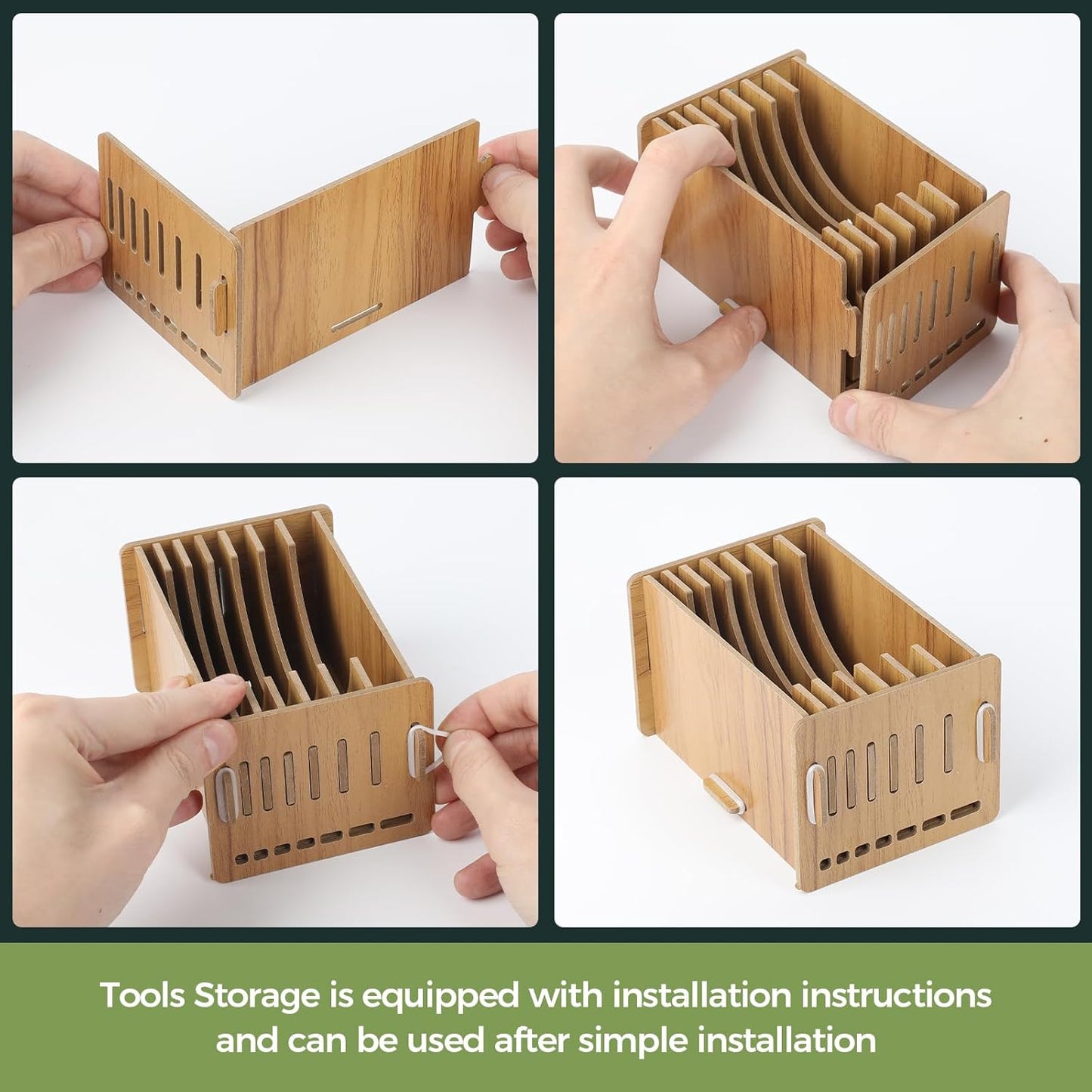 Tools Storage is equipped with installation instructions and can be used after simple installation