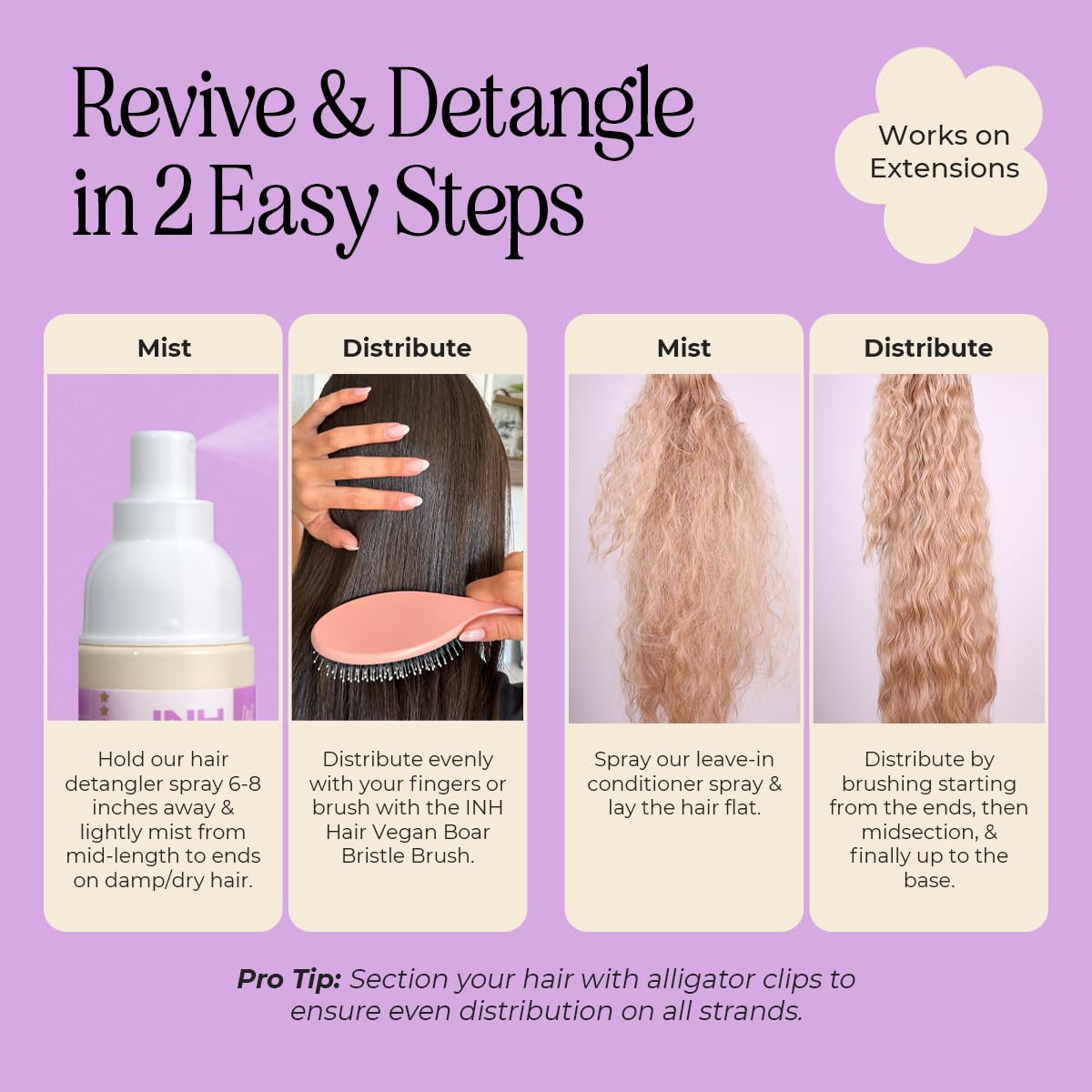 Revive & Detangle in 2 Easy Steps

Works on Extensions

Mist

INH

Hold our hair detangler spray 6-8 inches away & lightly mist from mid-length to ends on damp/dry hair.

Distribute

Distribute evenly with your fingers or brush with the INH Hair Vegan Boar Bristle Brush.

Mist

Spray our leave-in conditioner spray & lay the hair flat.

Distribute

Distribute by brushing starting from the ends, then midsection, & finally up to the base.

Pro Tip: Section your hair with alligator clips to ensure even distribution on all strands.