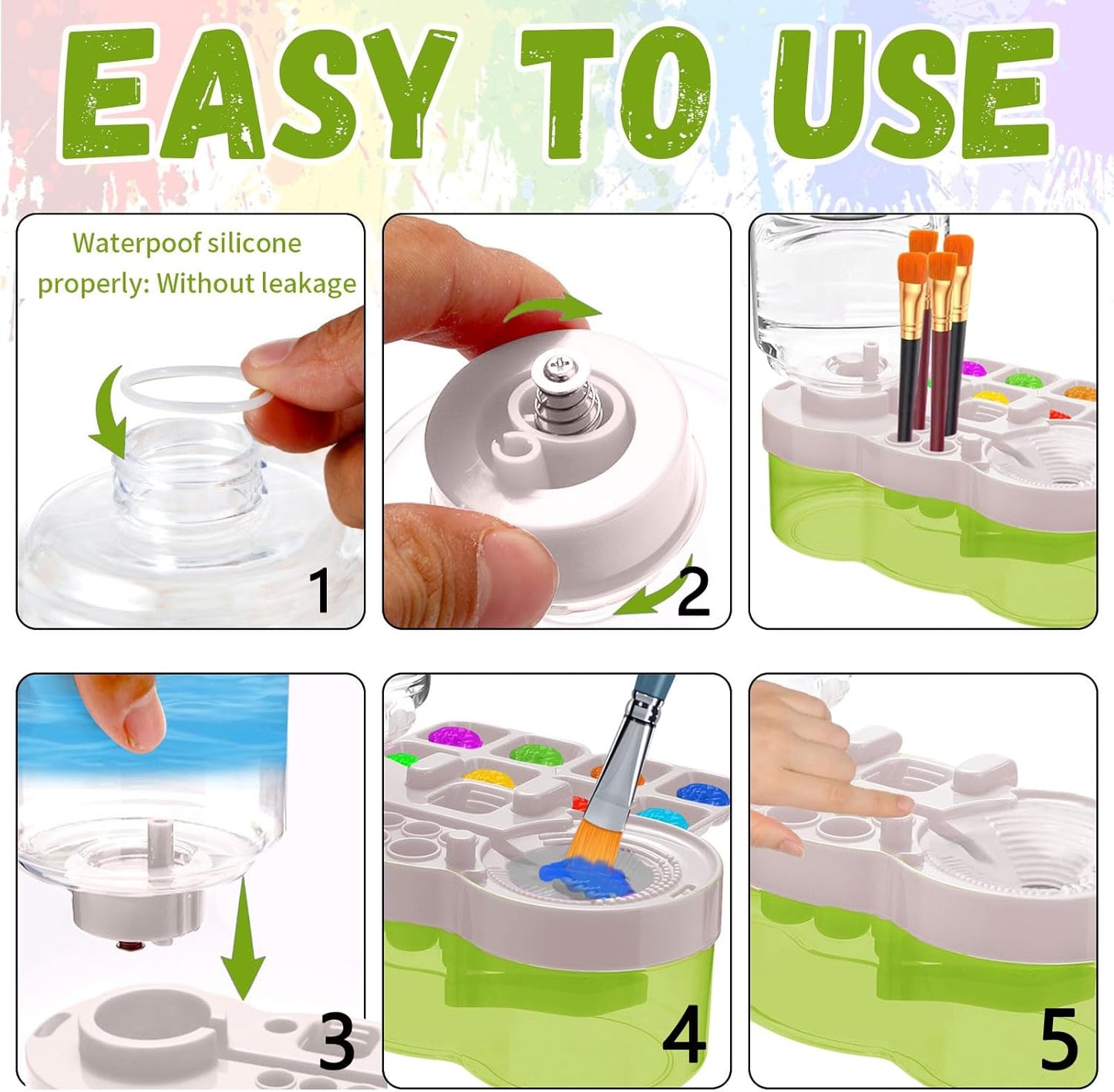 EASY TO USE

Waterpoof silicone properly: Without leakage

1

2

3

4

5