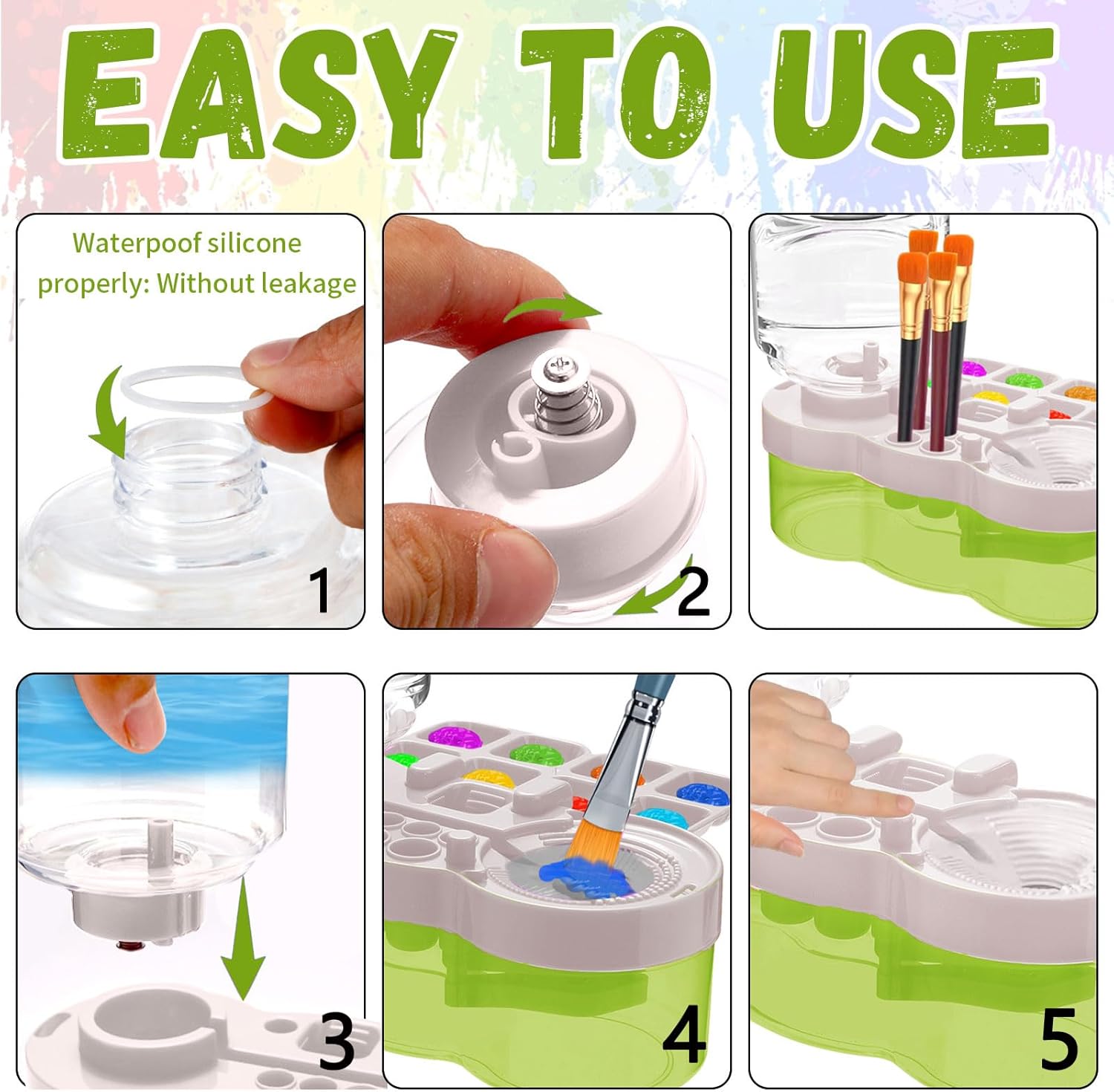 EASY TO USE

Waterpoof silicone properly: Without leakage

1

2

3

4

5