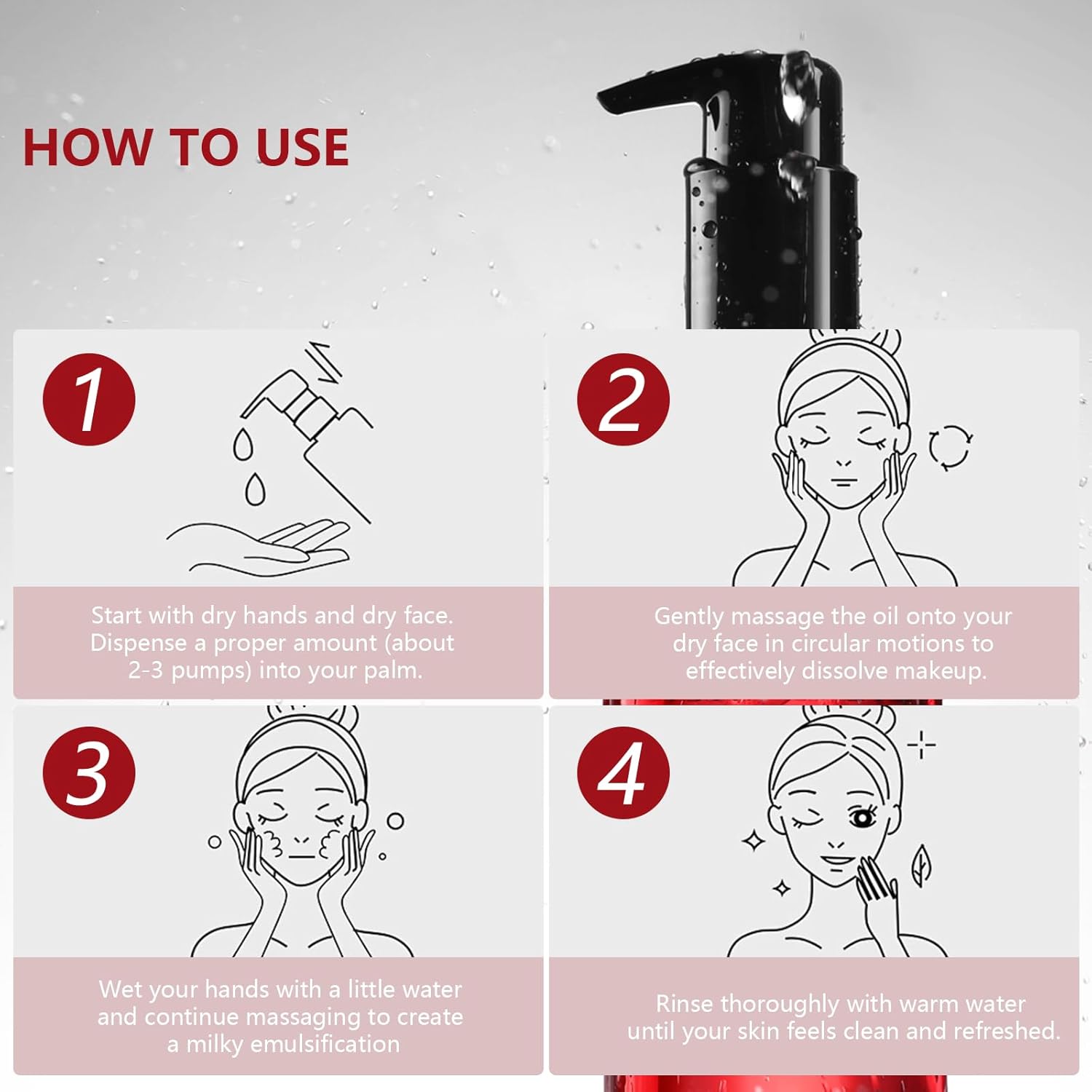 HOW TO USE

1

Start with dry hands and dry face. Dispense a proper amount (about 2-3 pumps) into your palm.

2

Gently massage the oil onto your dry face in circular motions to effectively dissolve makeup.

3

Wet your hands with a little water and continue massaging to create a milky emulsification

4

Rinse thoroughly with warm water until your skin feels clean and refreshed.