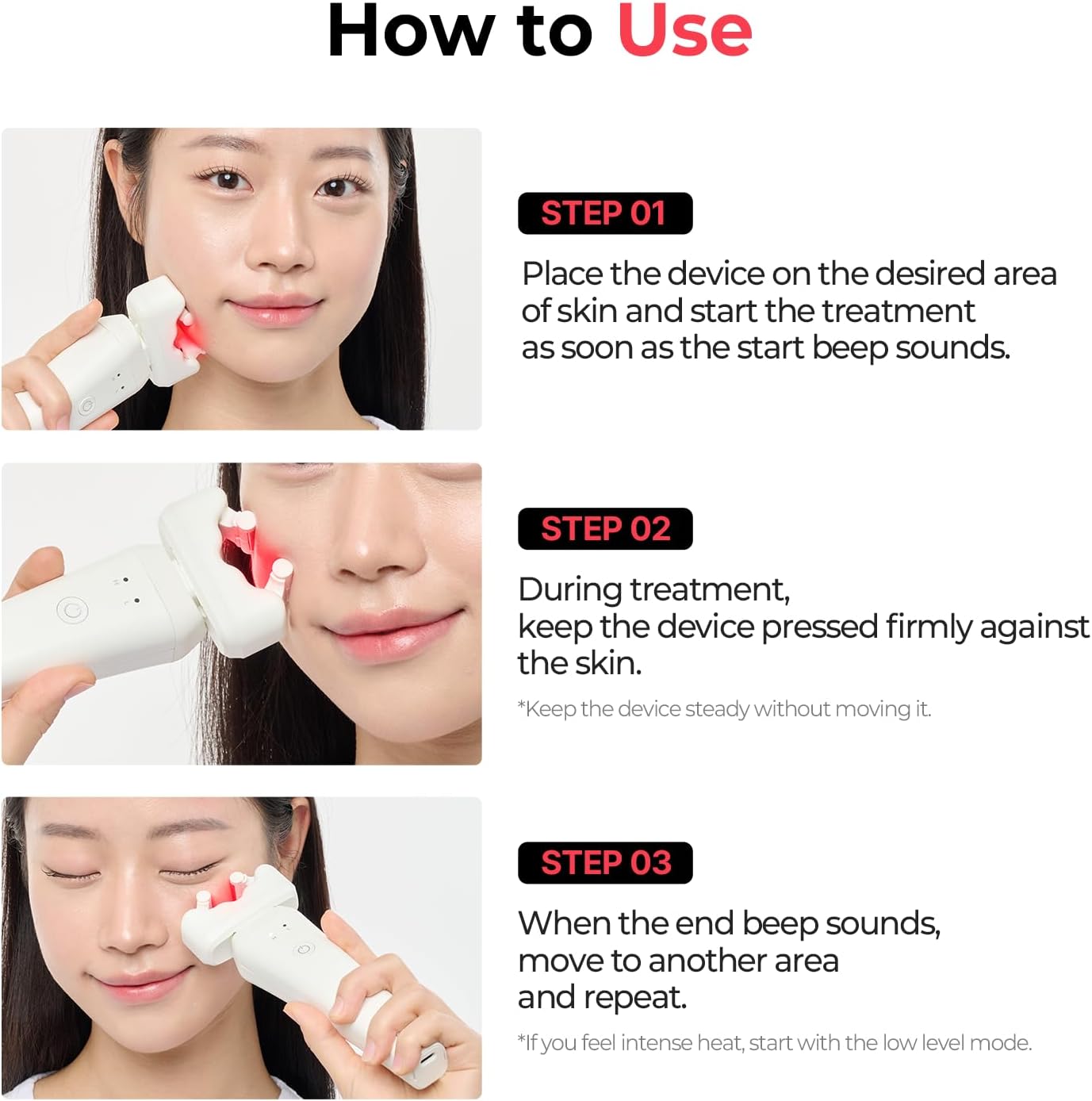 How to Use

STEP 01

Place the device on the desired area of skin and start the treatment as soon as the start beep sounds.

STEP 02

During treatment, keep the device pressed firmly against the skin.

*Keep the device steady without moving it.

STEP 03

When the end beep sounds, move to another area and repeat.

*If you feel intense heat, start with the low level mode.