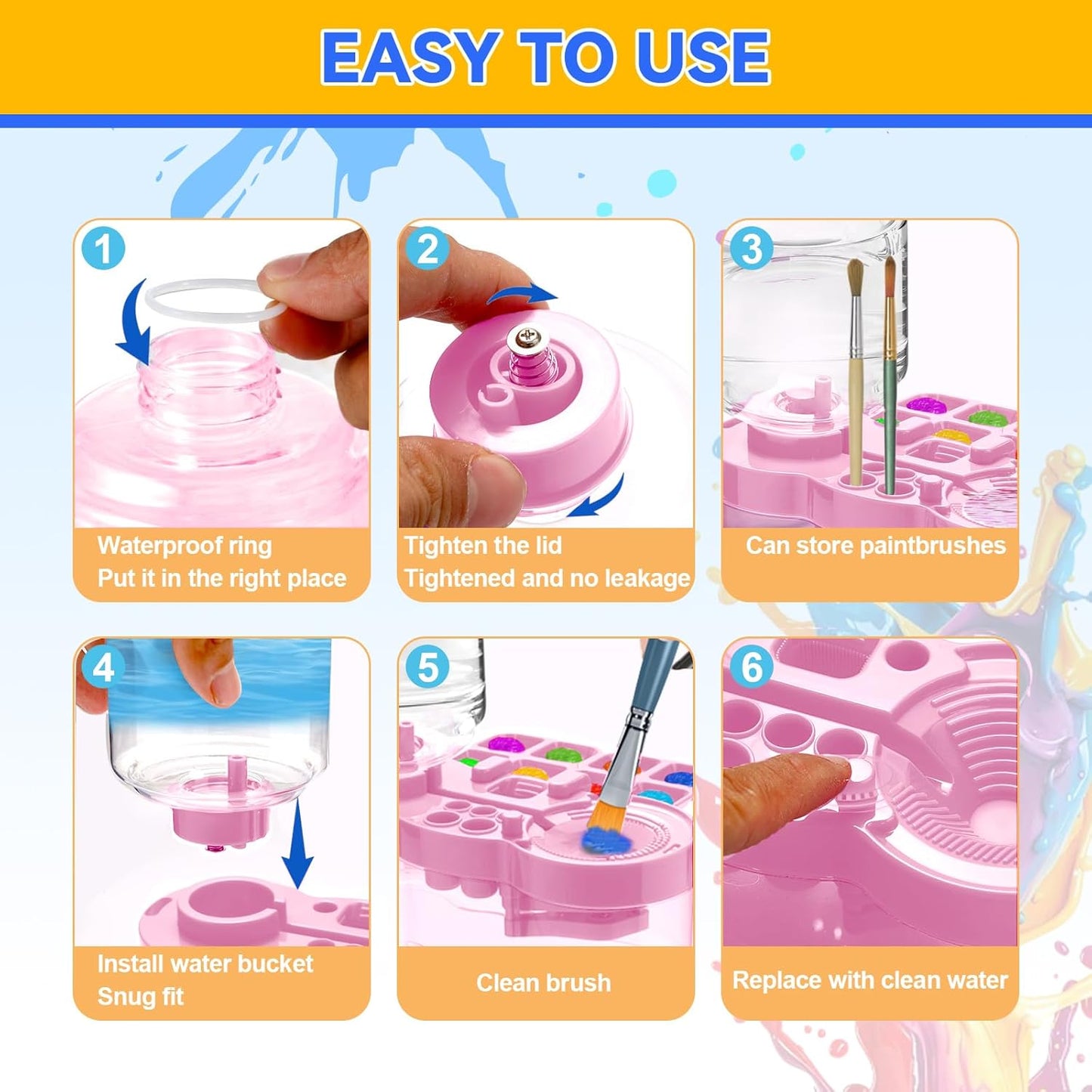 EASY TO USE

1
Waterproof ring
Put it in the right place

2
Tighten the lid
Tightened and no leakage

3
Can store paintbrushes

4
Install water bucket
Snug fit

5
Clean brush

6
Replace with clean water