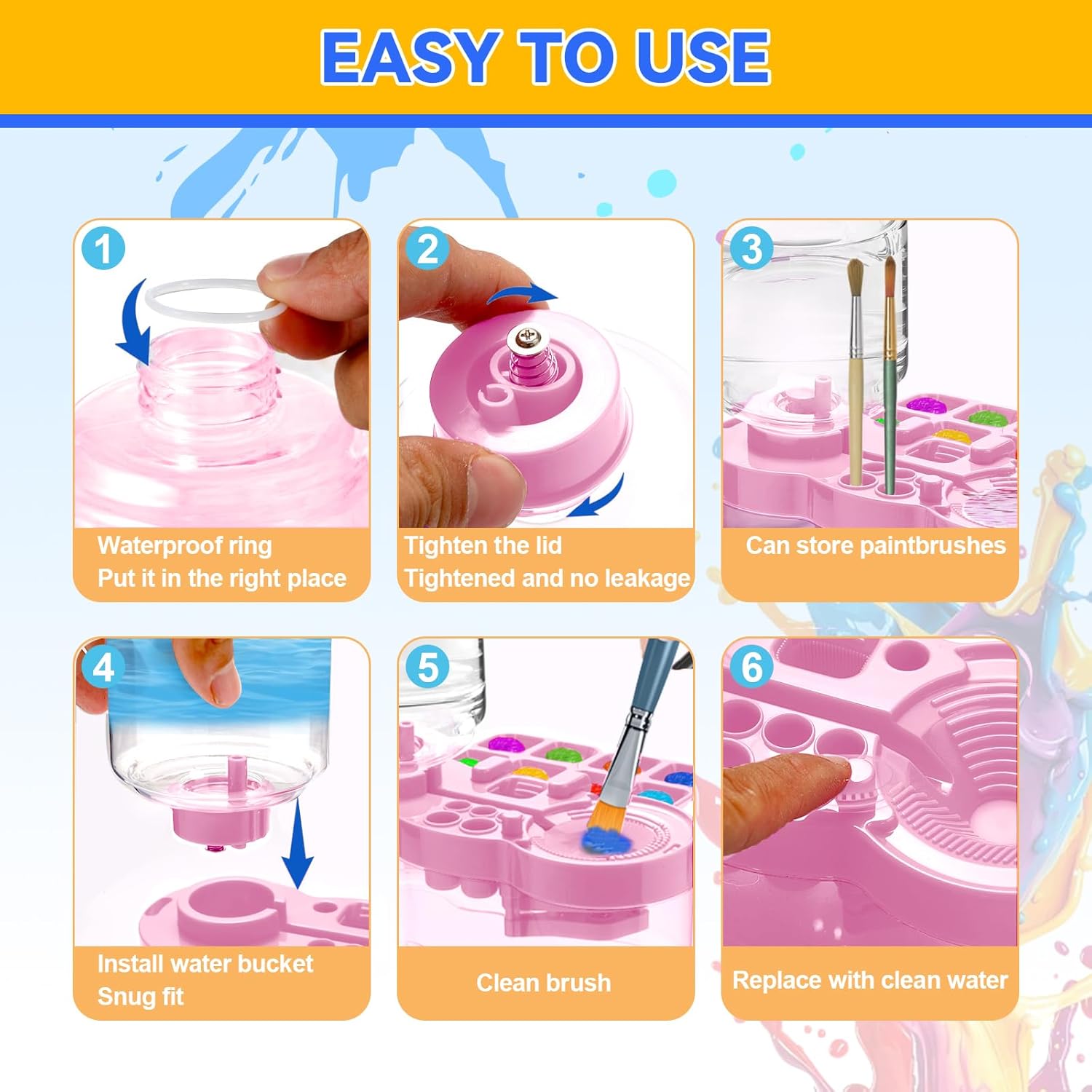 EASY TO USE

1
Waterproof ring
Put it in the right place

2
Tighten the lid
Tightened and no leakage

3
Can store paintbrushes

4
Install water bucket
Snug fit

5
Clean brush

6
Replace with clean water