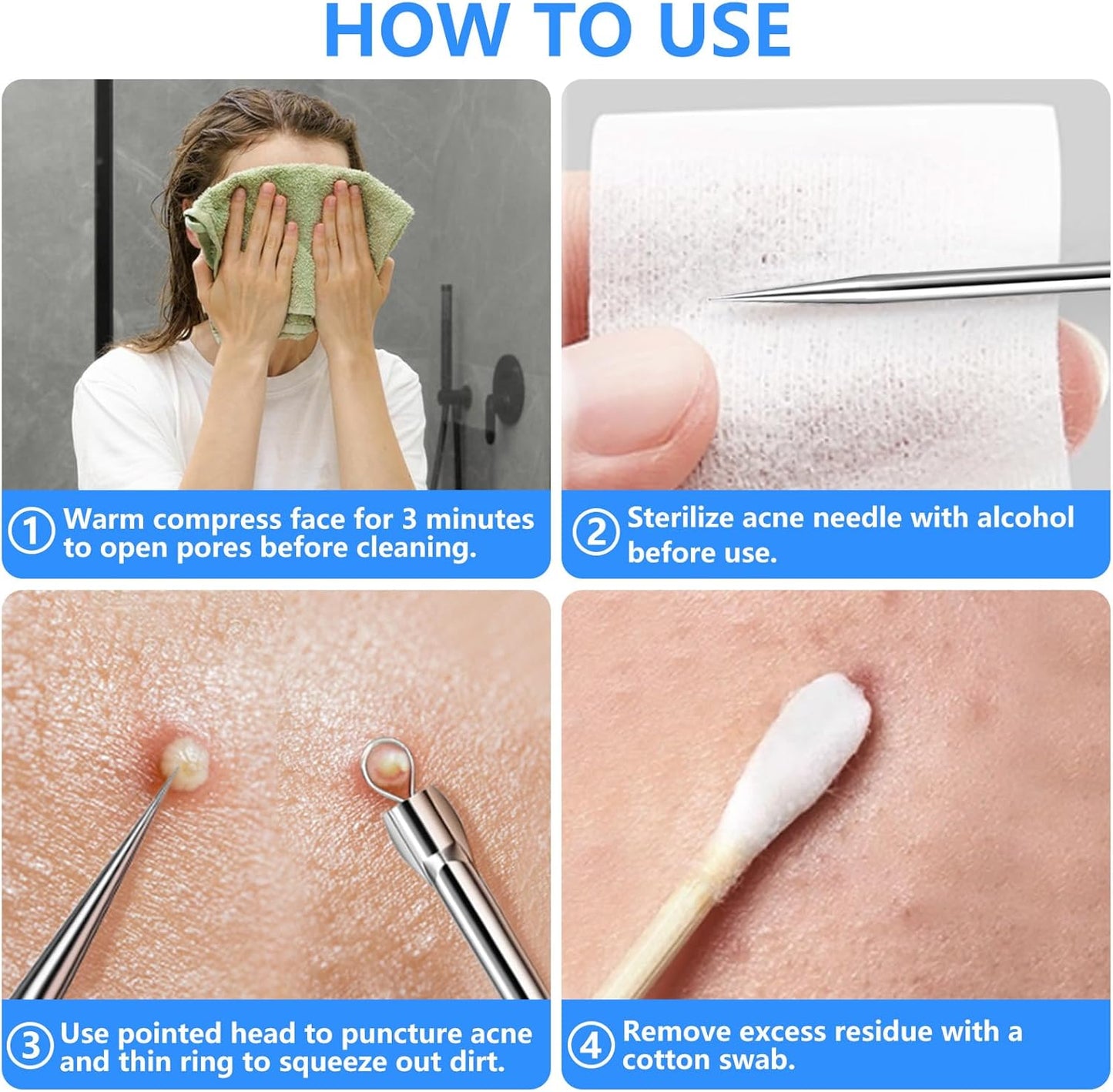 HOW TO USE

① Warm compress face for 3 minutes to open pores before cleaning.

② Sterilize acne needle with alcohol before use.

③ Use pointed head to puncture acne and thin ring to squeeze out dirt.

④ Remove excess residue with a cotton swab.