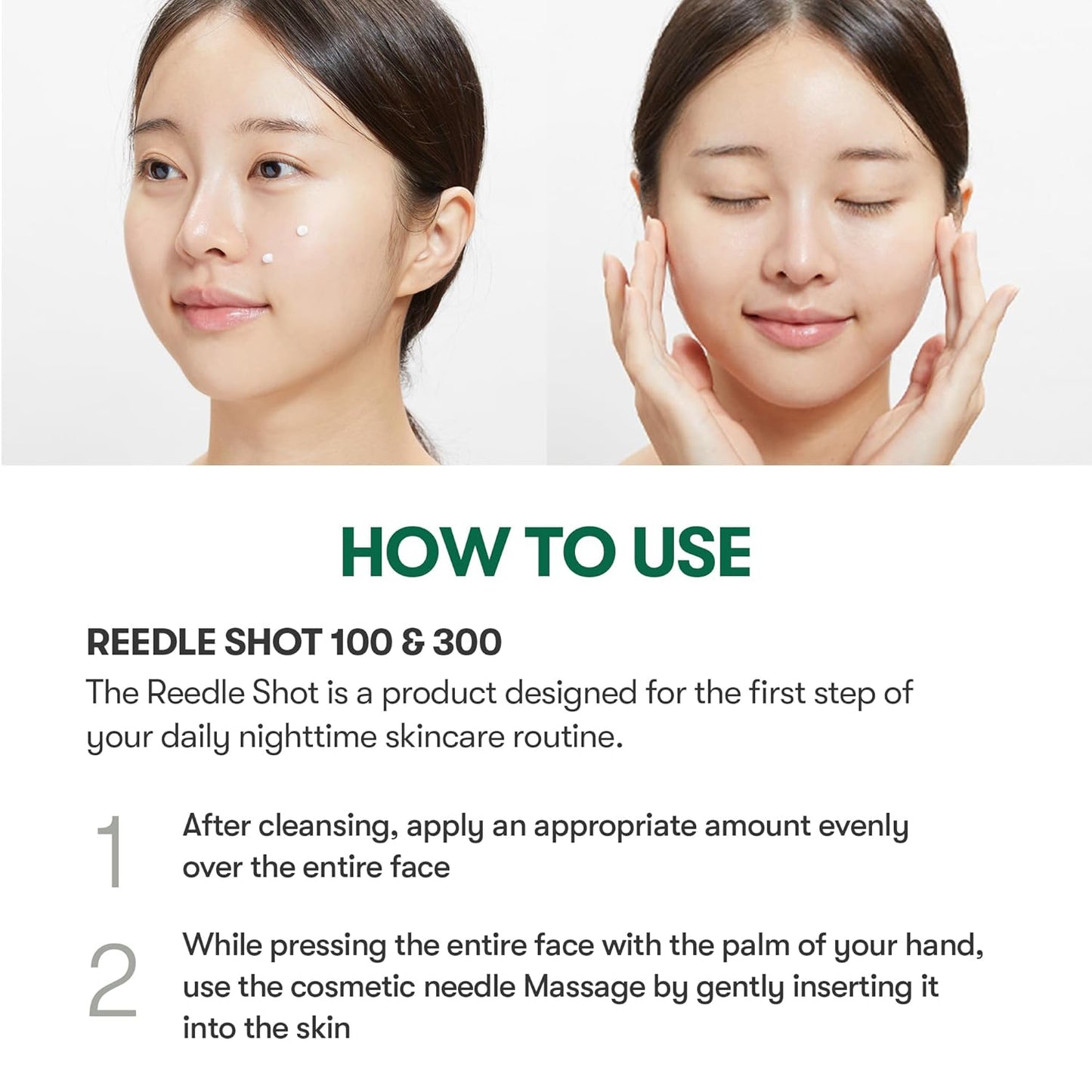 HOW TO USE

REEDLE SHOT 100 & 300
The Reedle Shot is a product designed for the first step of your daily nighttime skincare routine.

1 After cleansing, apply an appropriate amount evenly over the entire face

2 While pressing the entire face with the palm of your hand, use the cosmetic needle Massage by gently inserting it into the skin