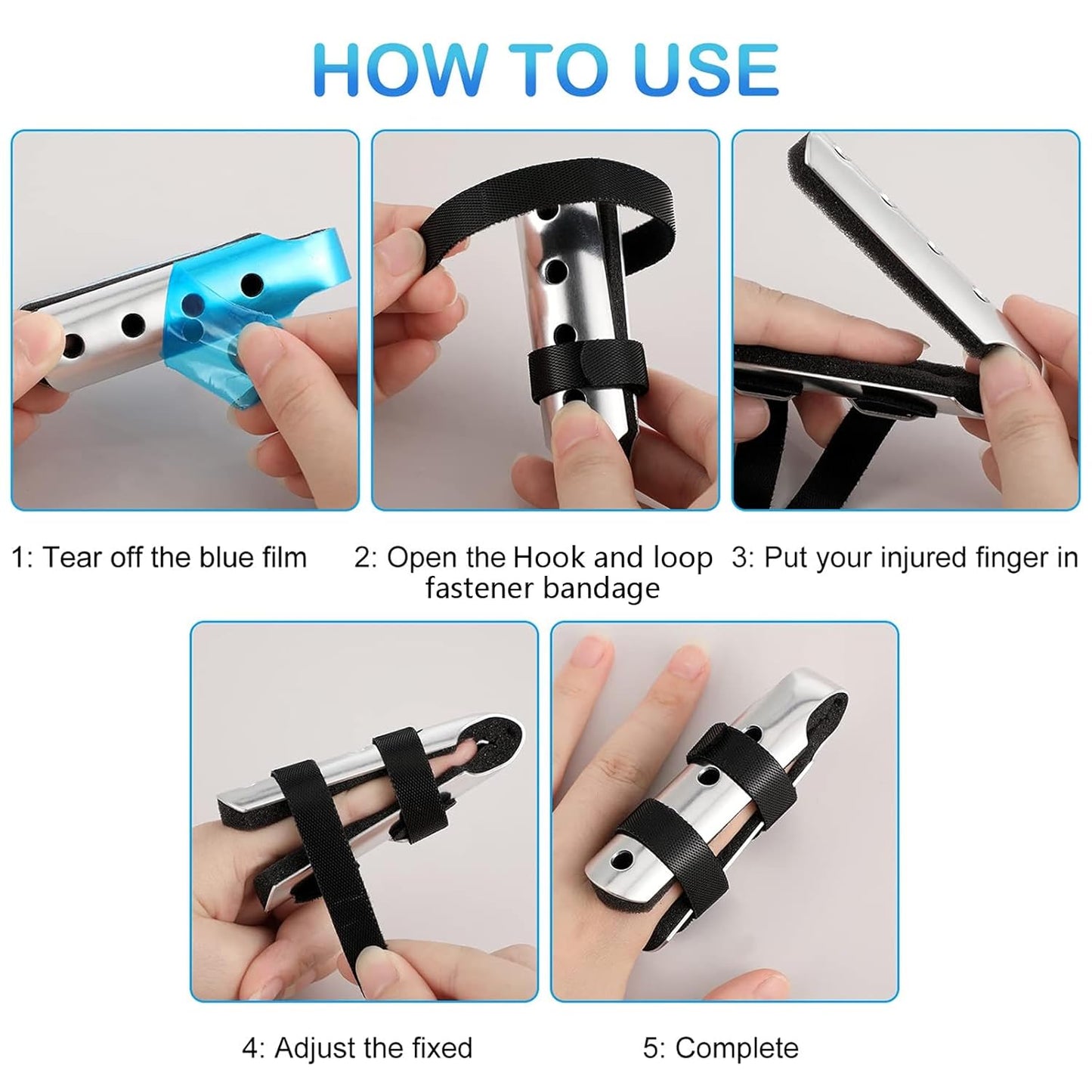 HOW TO USE

1: Tear off the blue film

2: Open the Hook and loop fastener bandage

3: Put your injured finger in

4: Adjust the fixed

5: Complete