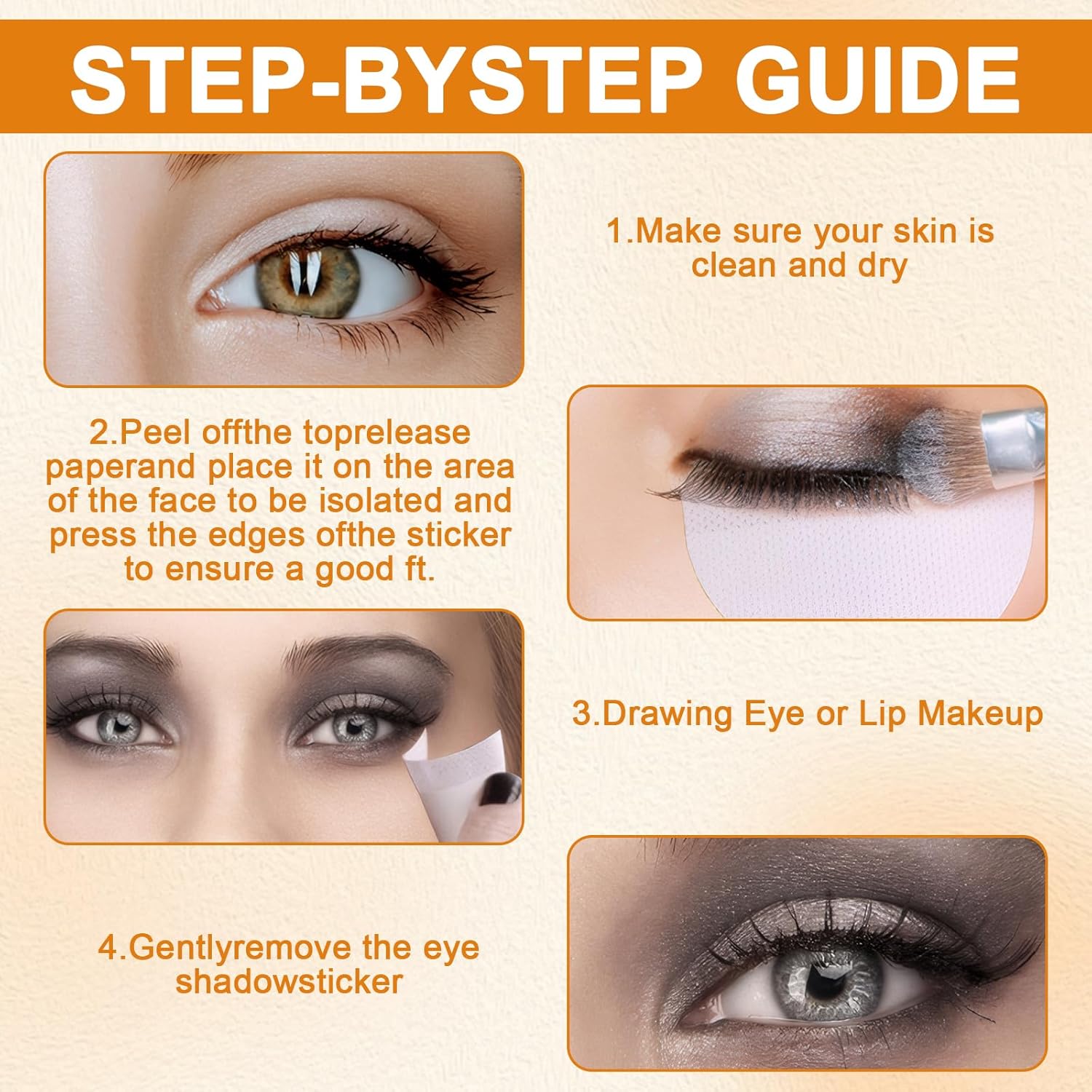 STEP-BYSTEP GUIDE

1.Make sure your skin is clean and dry

2.Peel offthe toprelease paperand place it on the area of the face to be isolated and press the edges ofthe sticker to ensure a good ft.

3.Drawing Eye or Lip Makeup

4.Gentlyremove the eye shadowsticker