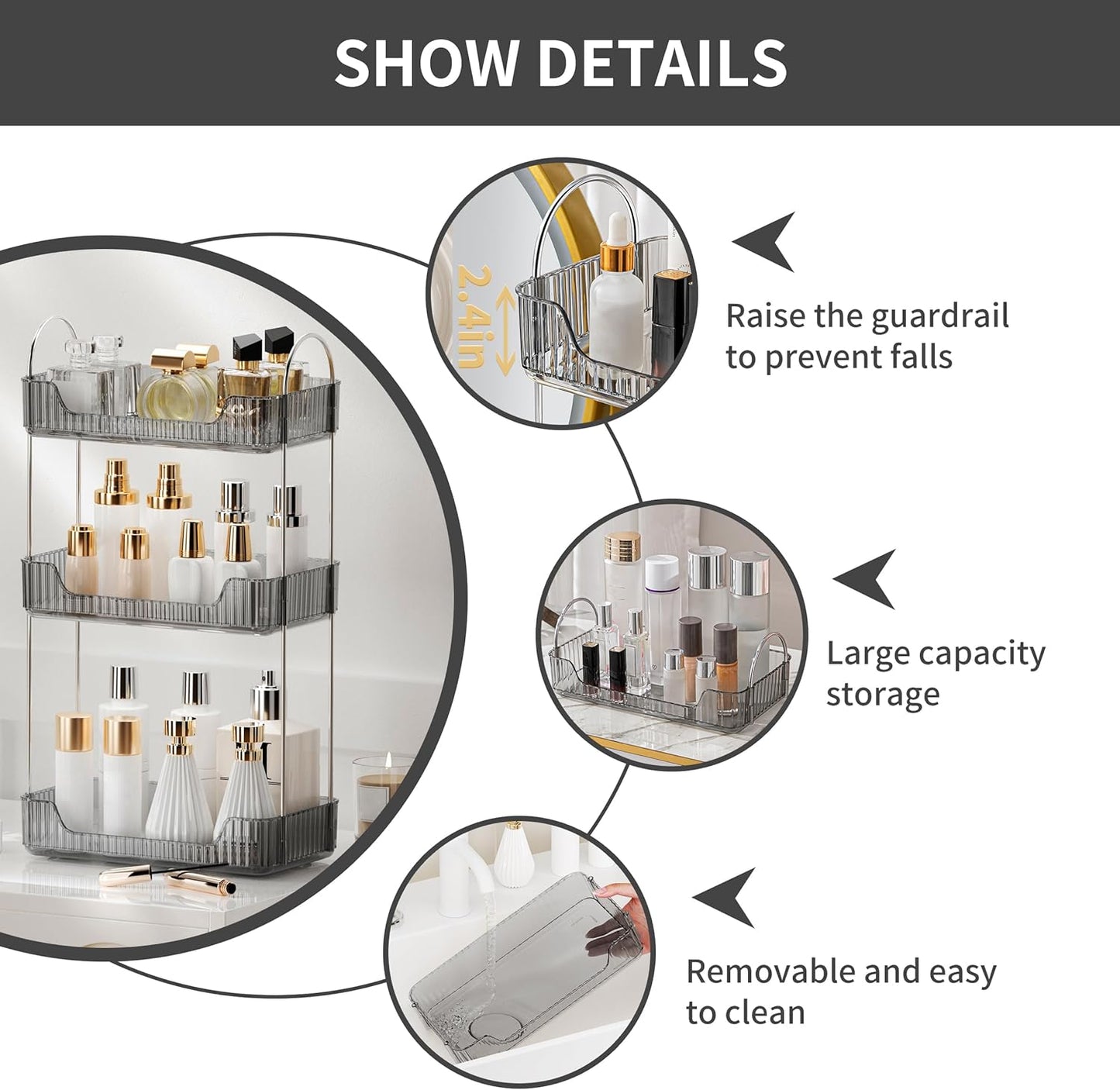 SHOW DETAILS

2.4in

Raise the guardrail to prevent falls

Large capacity storage

Removable and easy to clean