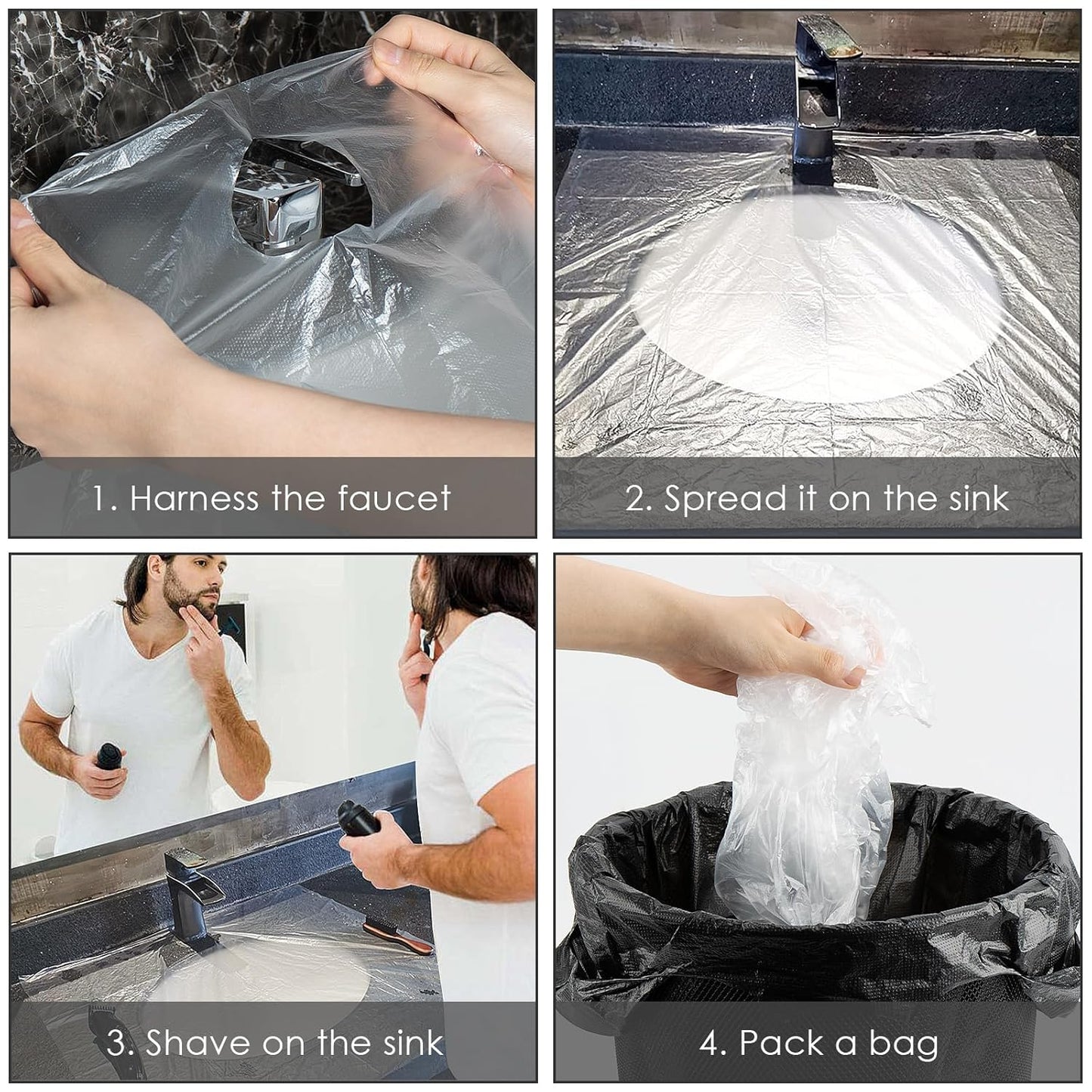 1. Harness the faucet

2. Spread it on the sink

3. Shave on the sink

4. Pack a bag