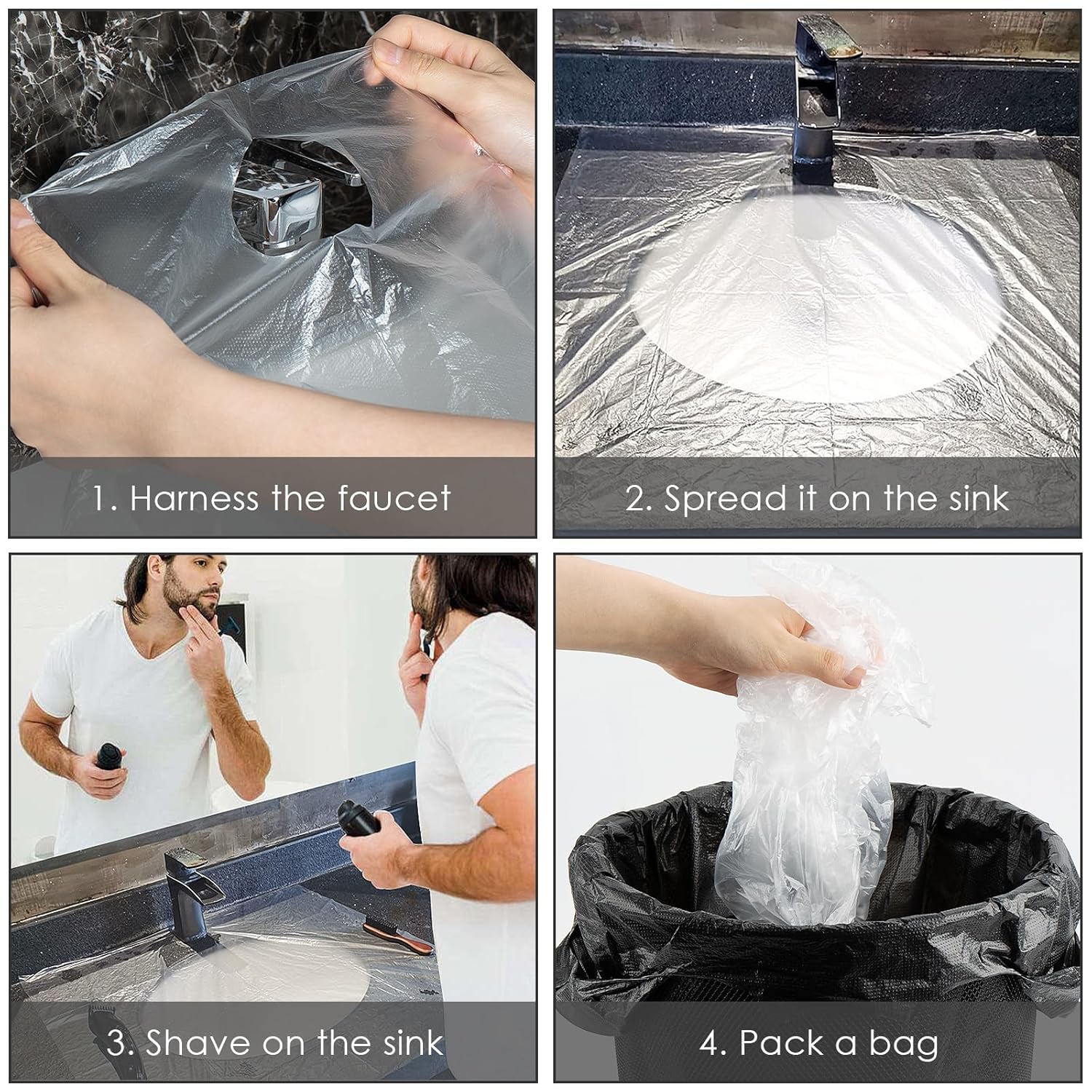 1. Harness the faucet

2. Spread it on the sink

3. Shave on the sink

4. Pack a bag